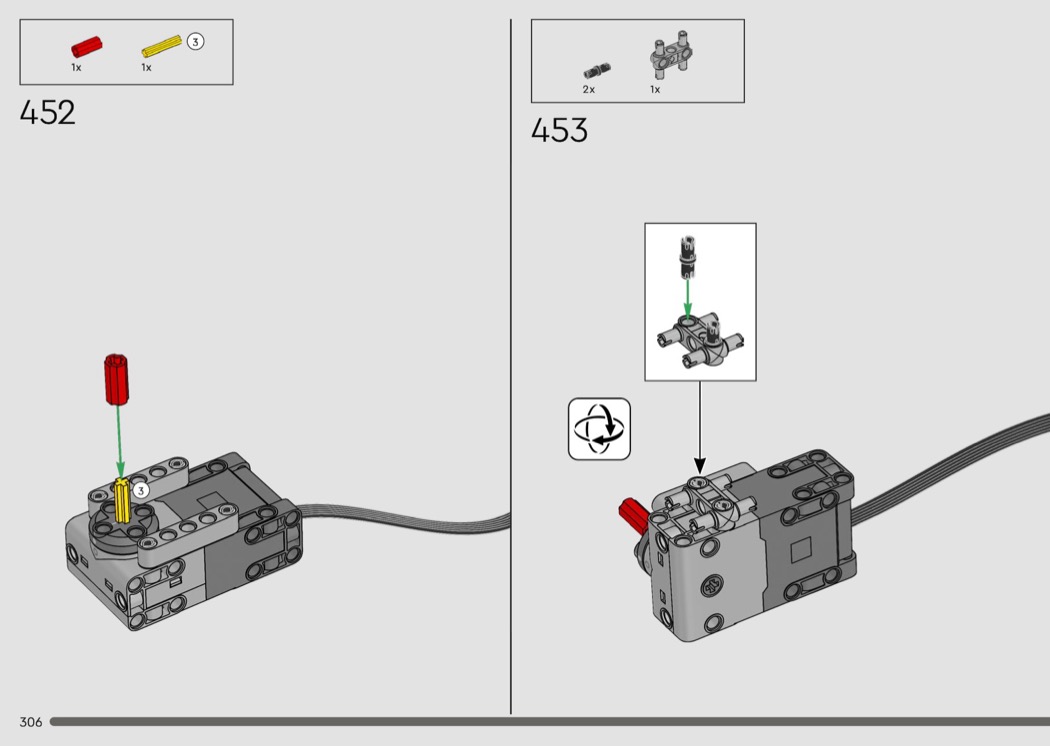 1x 1x 3

452

3

2x 1x

453

306