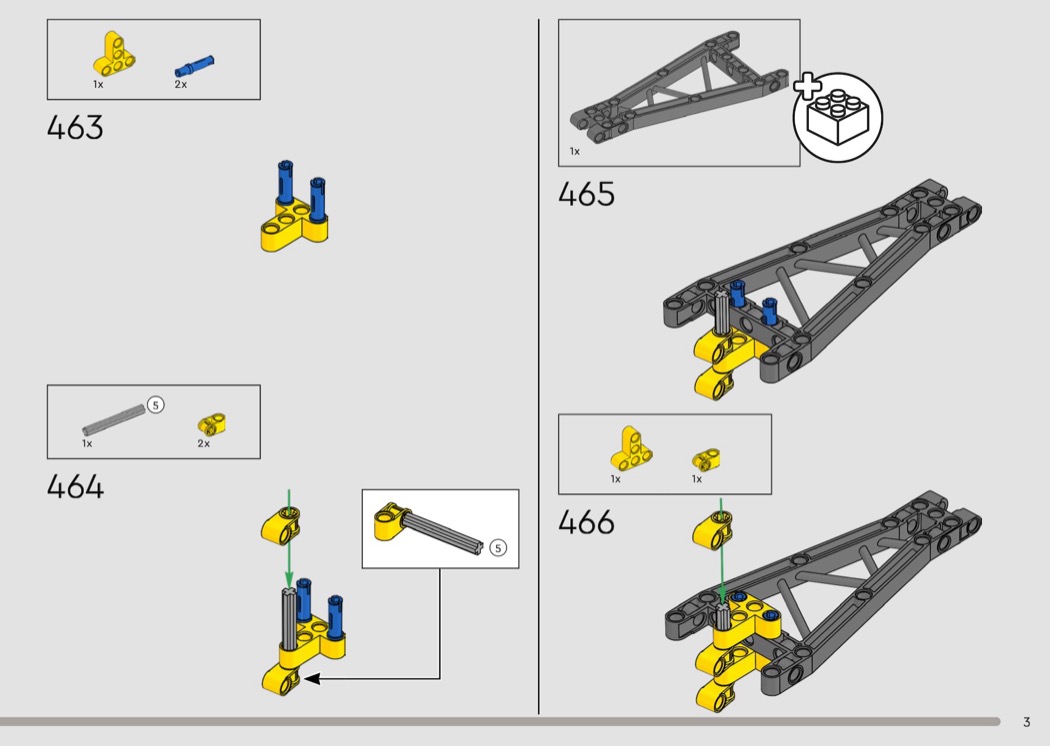 1x
2x

463

5
1x
2x

464

5

1x

465

1x
1x

466

3