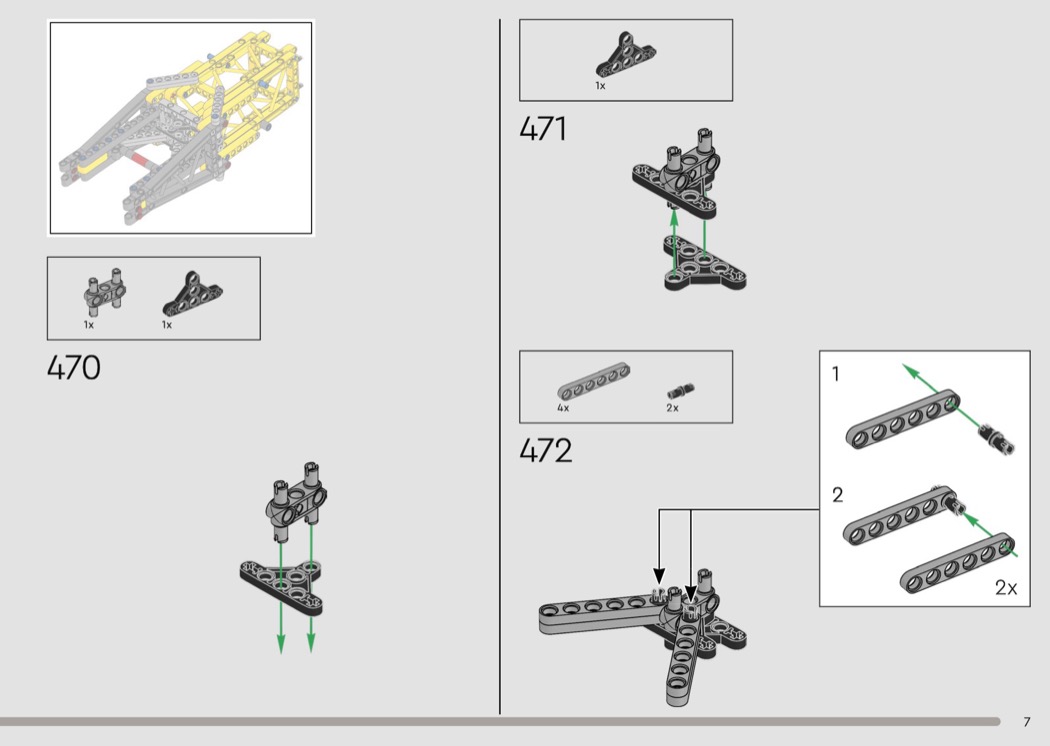 1x 1x

470

1x

471

4x 2x

472

1

2

2x

7