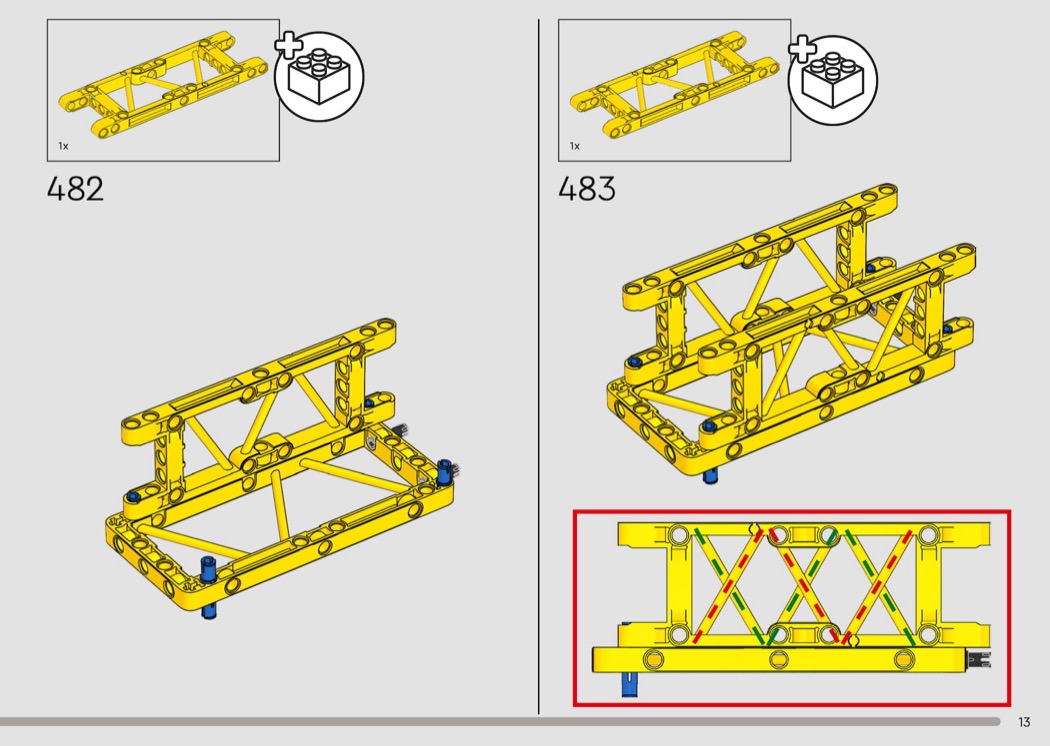 1x

482

1x

483

13