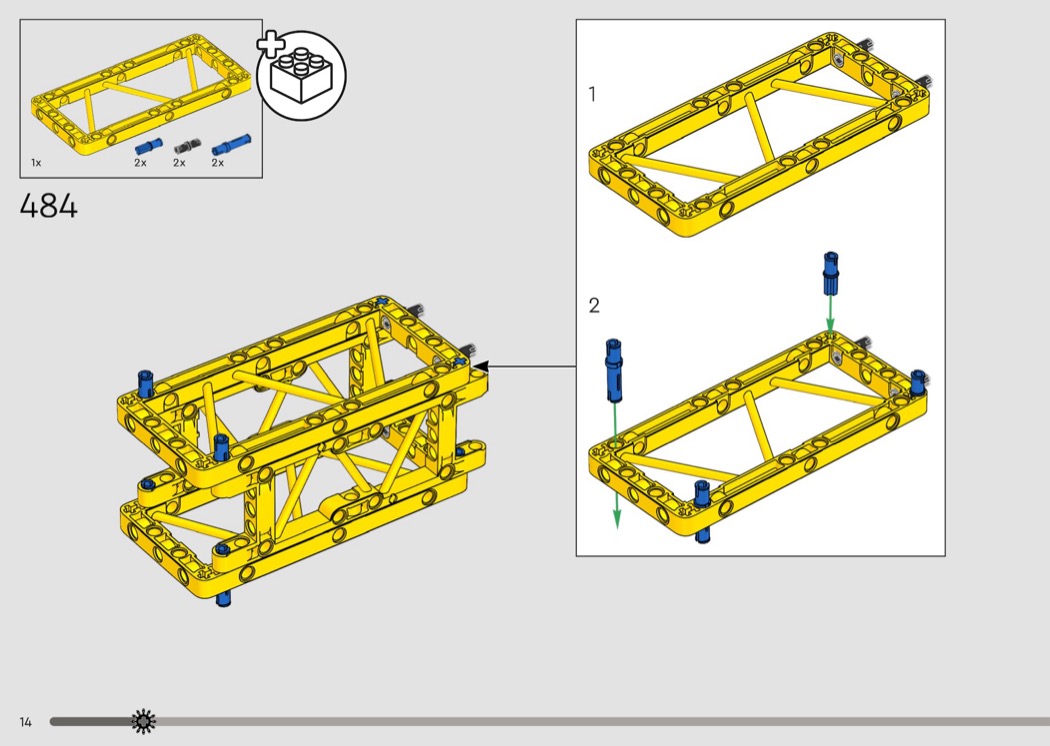 1x
2x
2x
2x

484

1

2

14