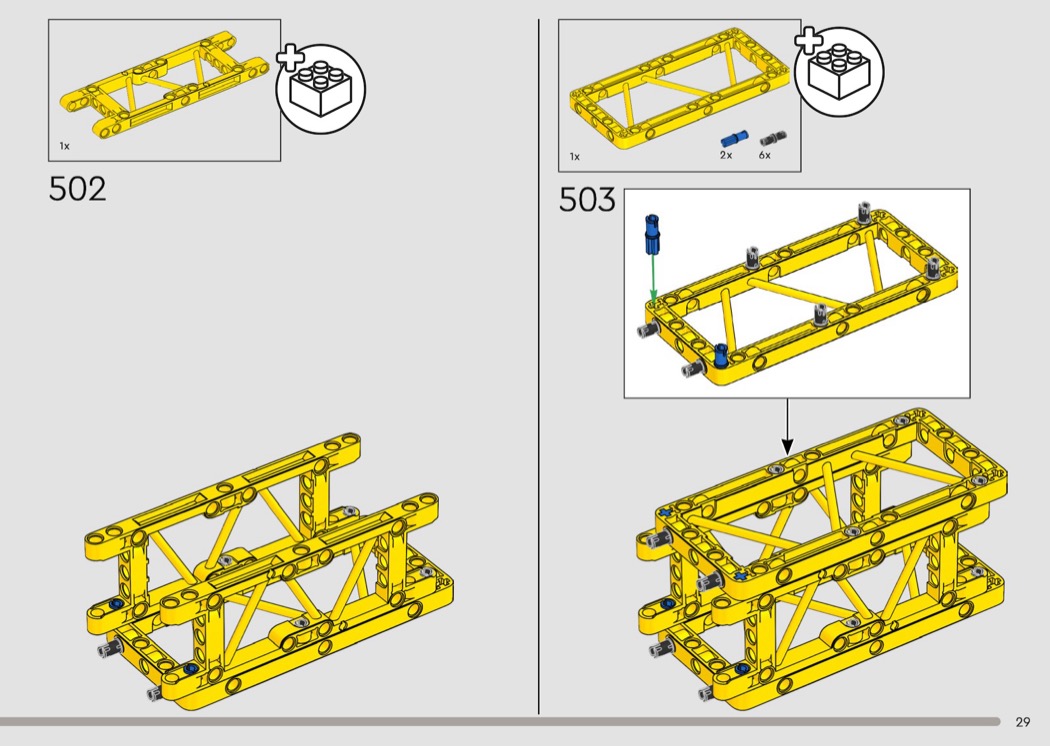 1x

502

1x 2x 6x

503

29