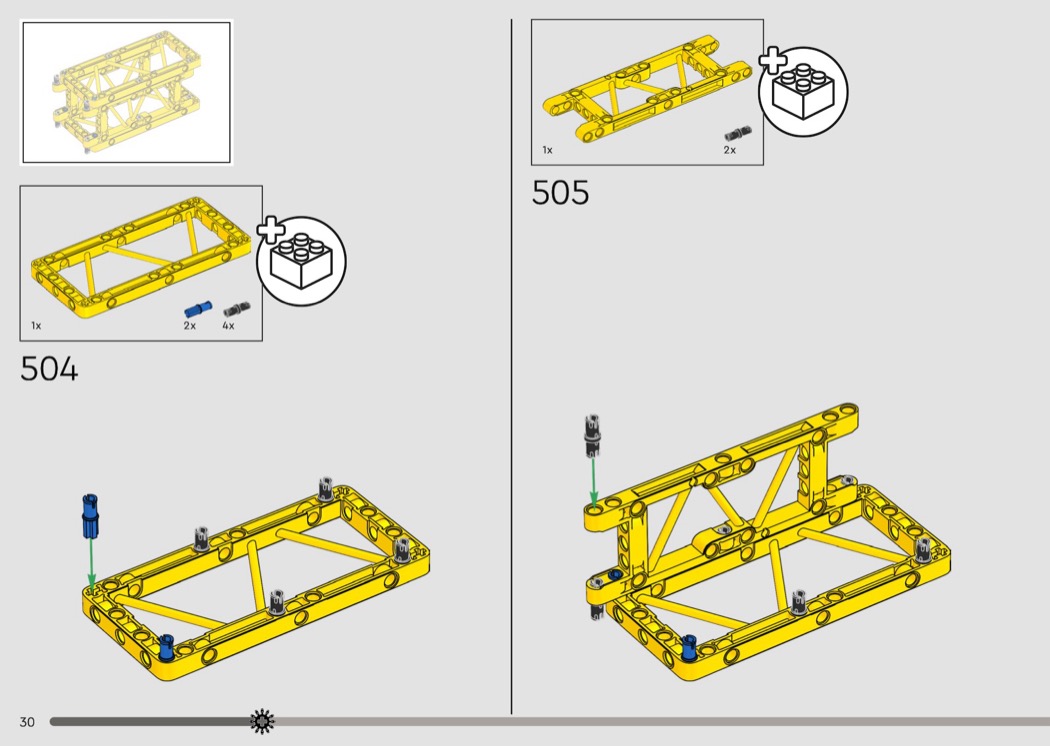 1x
2x
4x

504

1x
2x

505

30