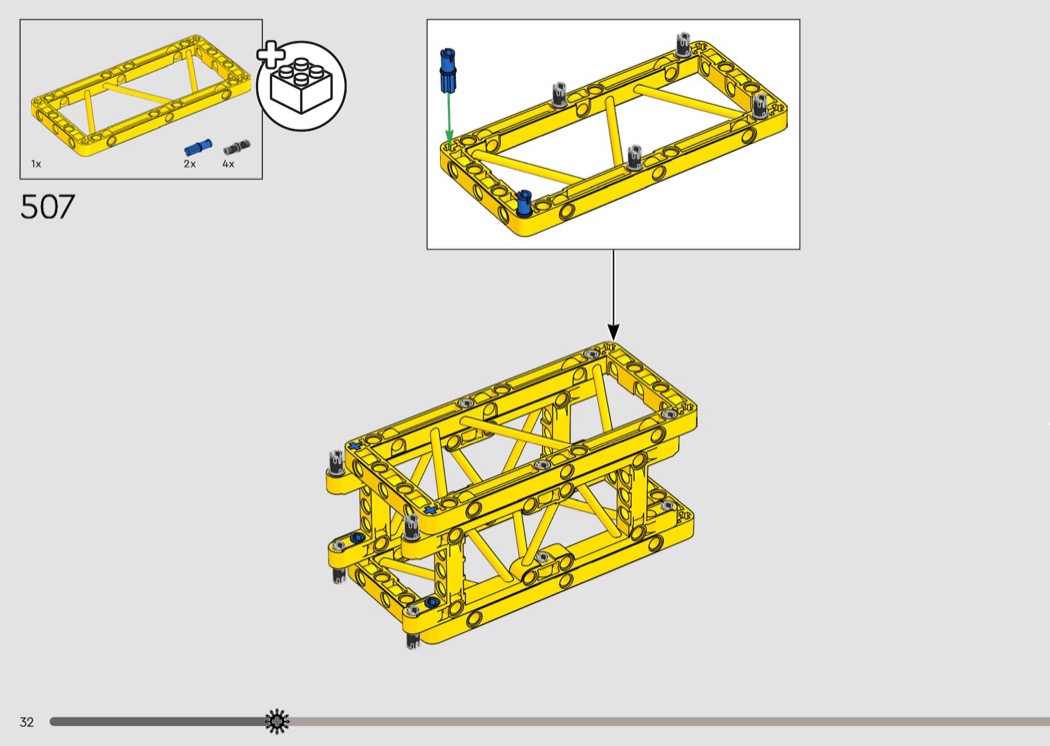 1x
2x
4x

507

32