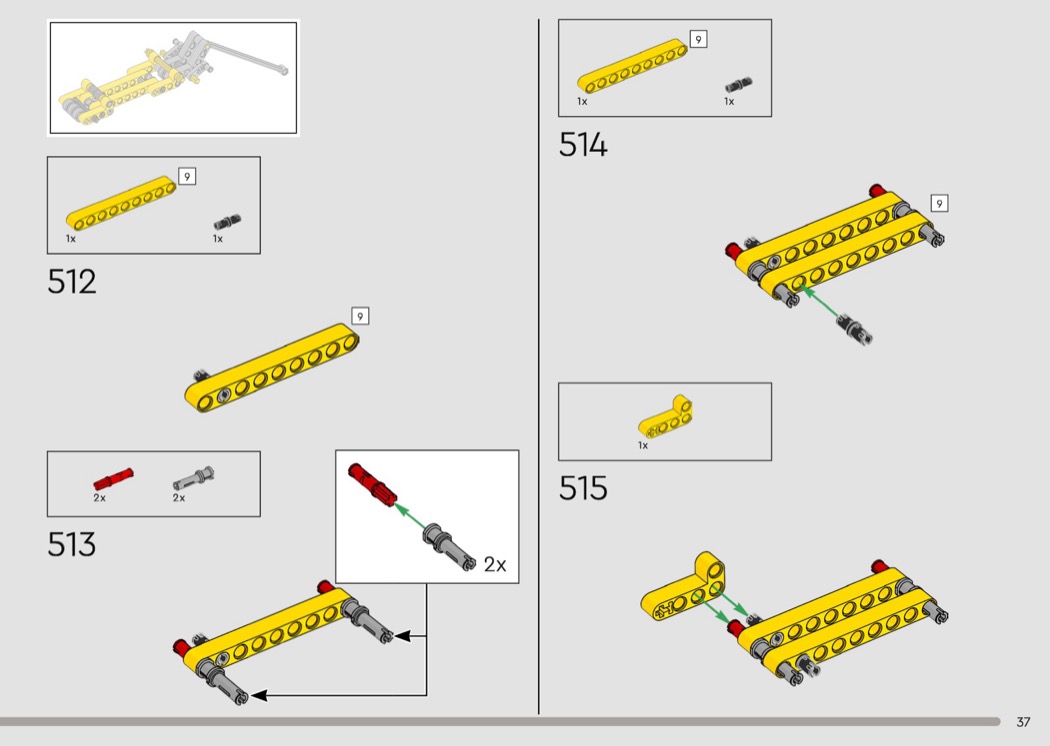 9

1x

1x

512

9

2x

2x

513

2x

9

1x

1x

514

9

1x

515

37