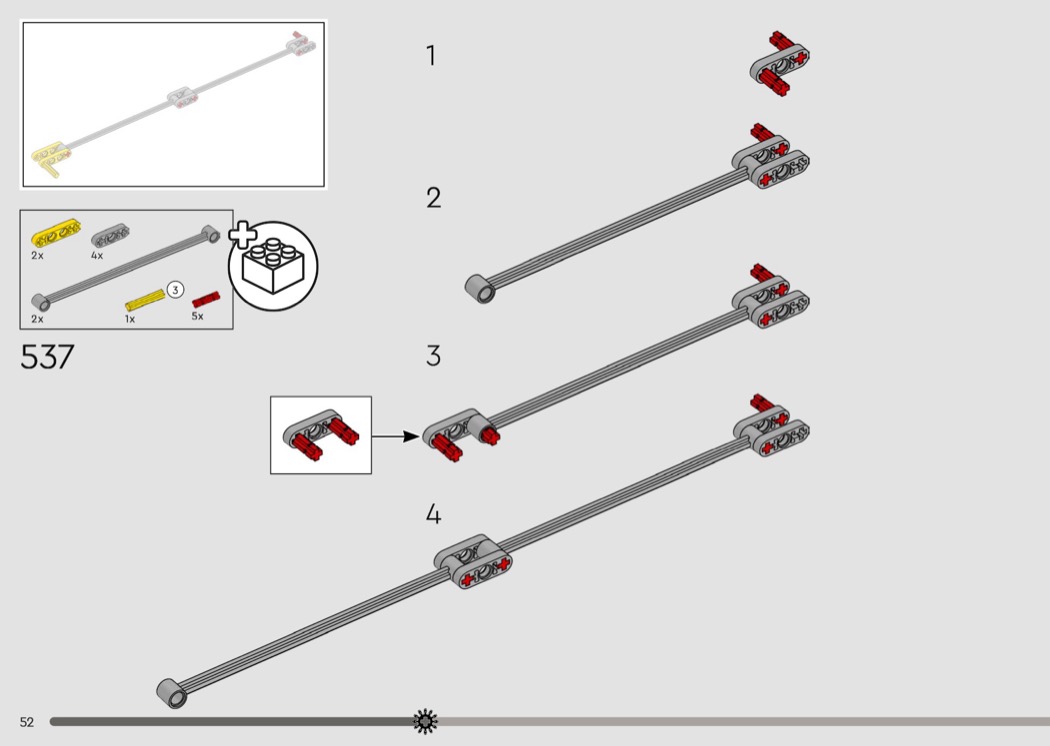 2x
4x
2x
1x
3
5x
537
1
2
3
4
52