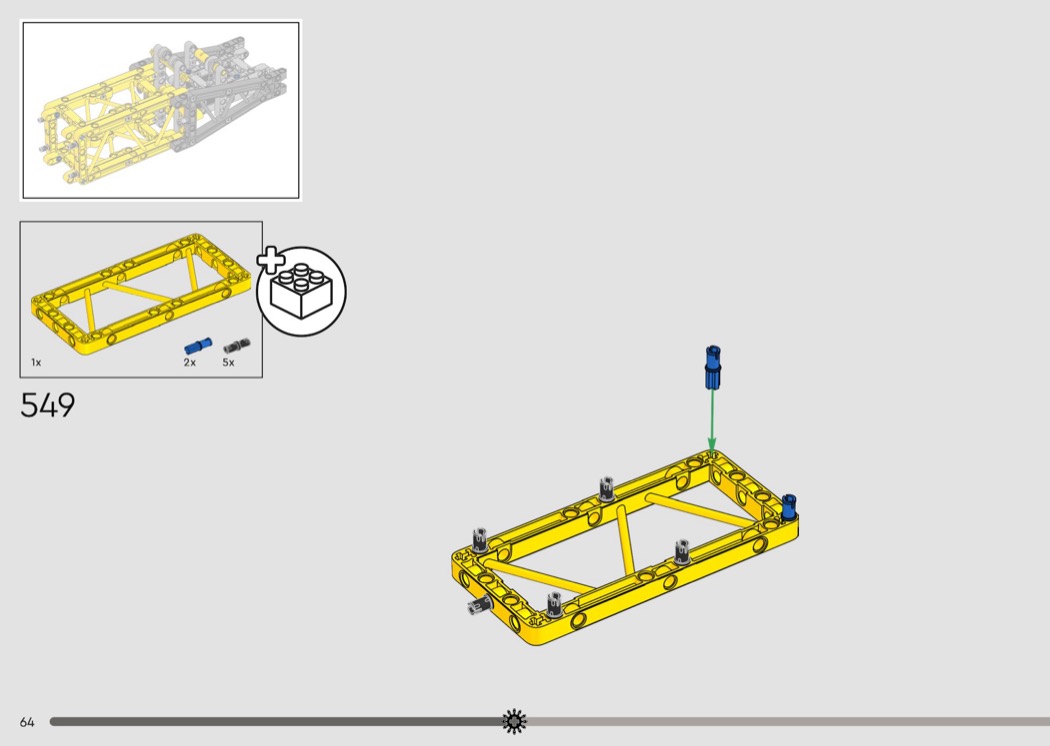 1x

2x

5x

549

64