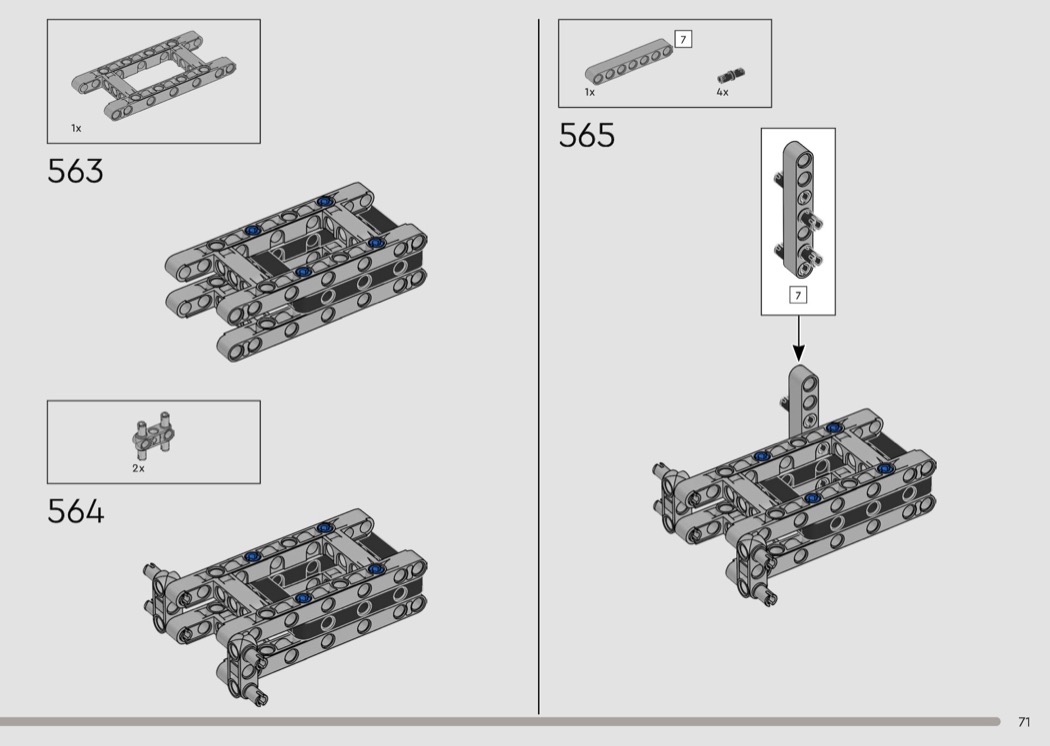 1x

563

2x

564

7

1x

4x

565

7

71