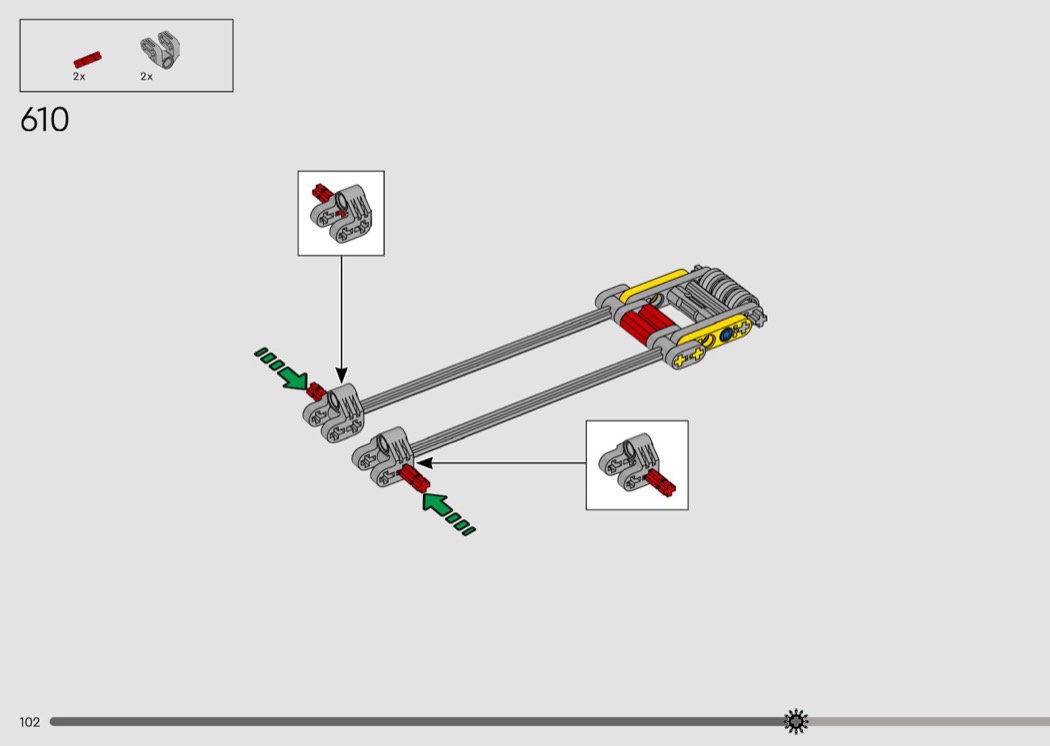 2x
2x
610
102