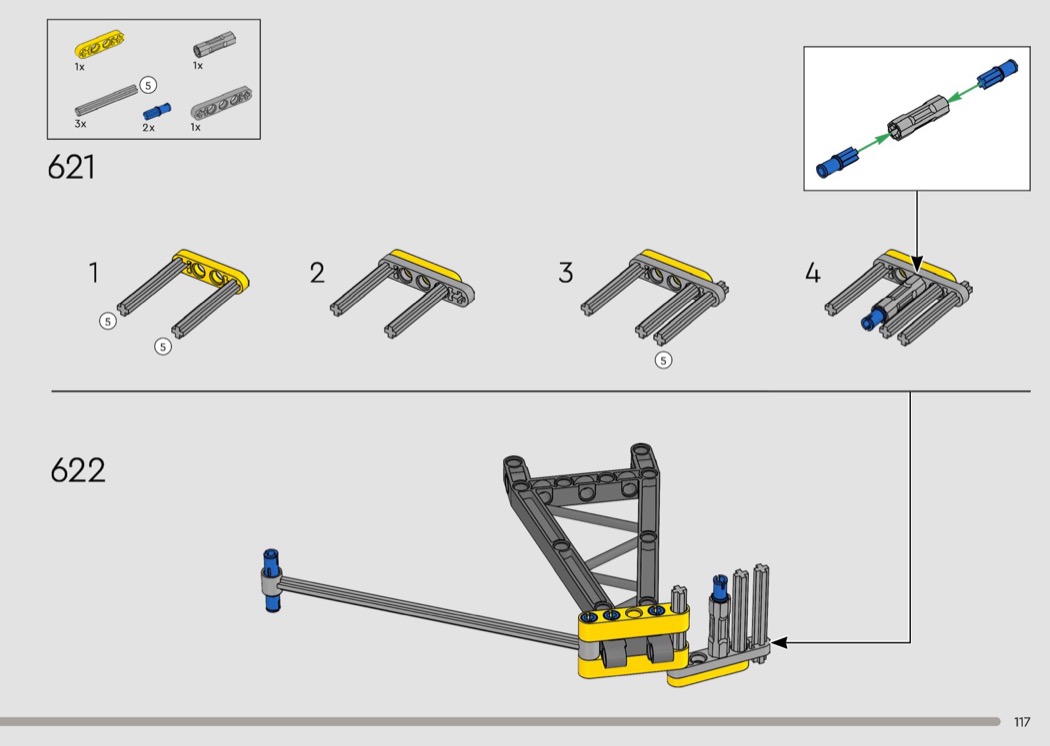 1x
1x
5
3x
2x
1x

621

1
5
5

2

3
5

4

622

117