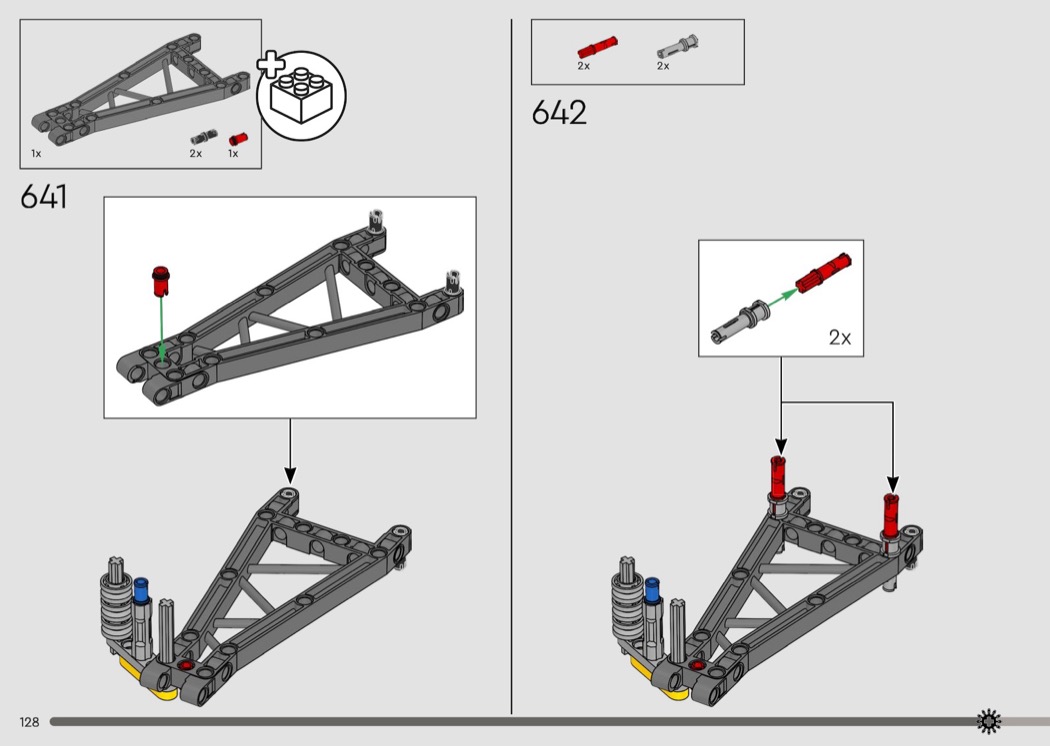 1x 2x 1x

641

2x 2x

642

2x

128