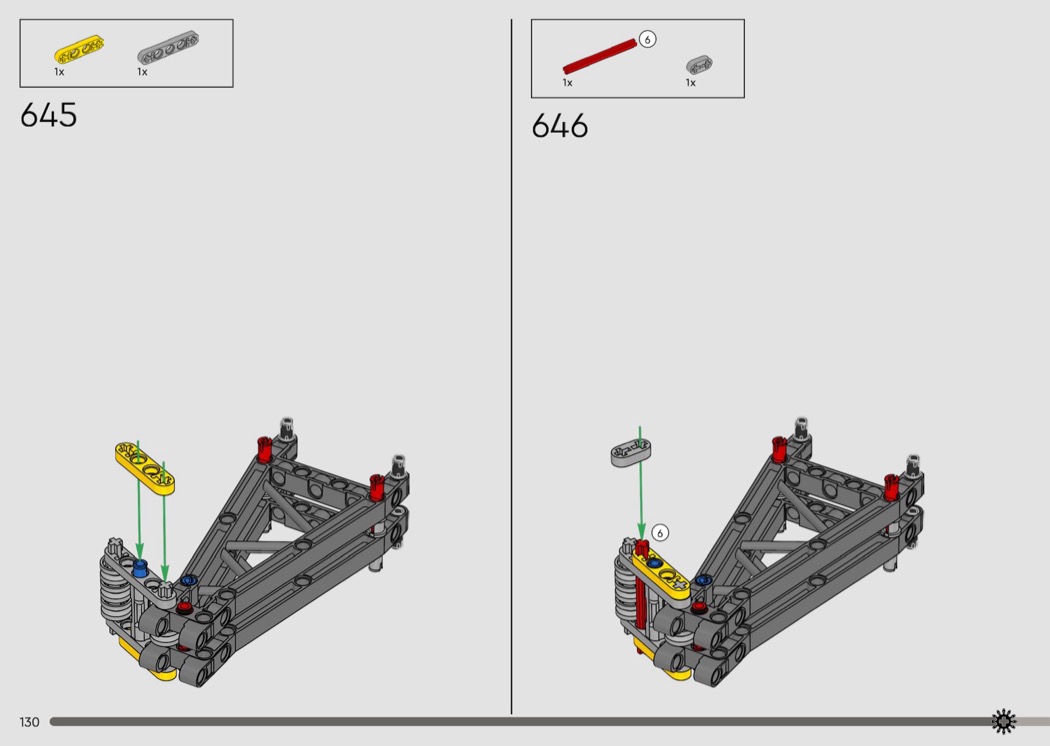 1x 1x

645

6
1x 1x

646

6

130