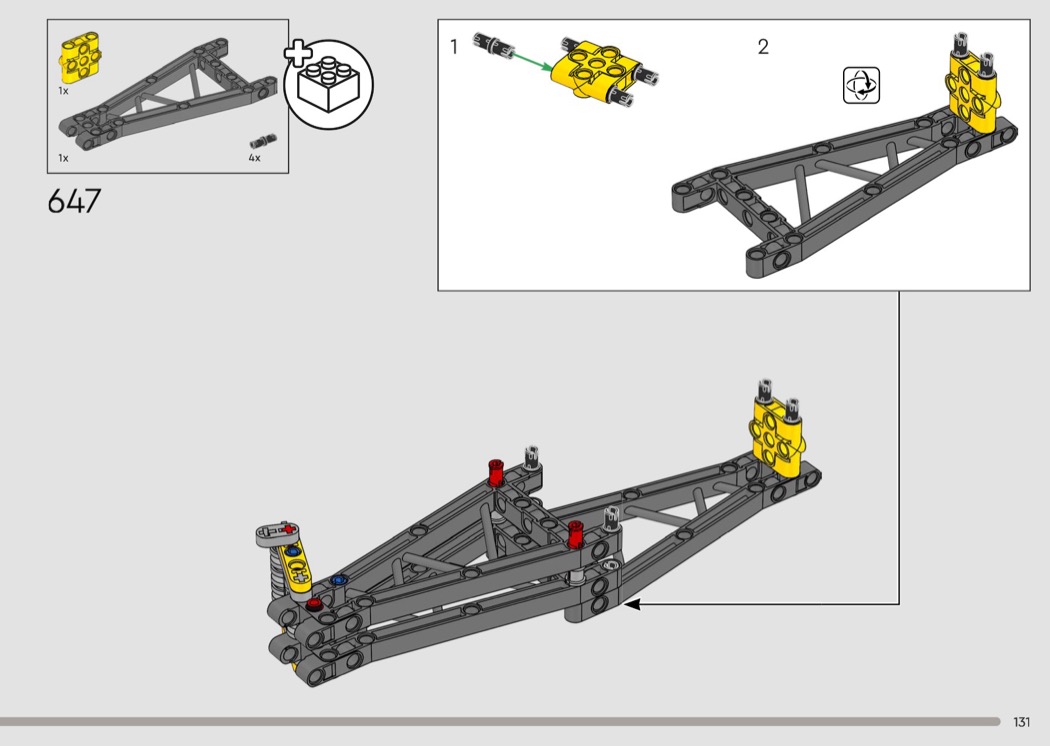 1x
1x
4x
647
1
2
131