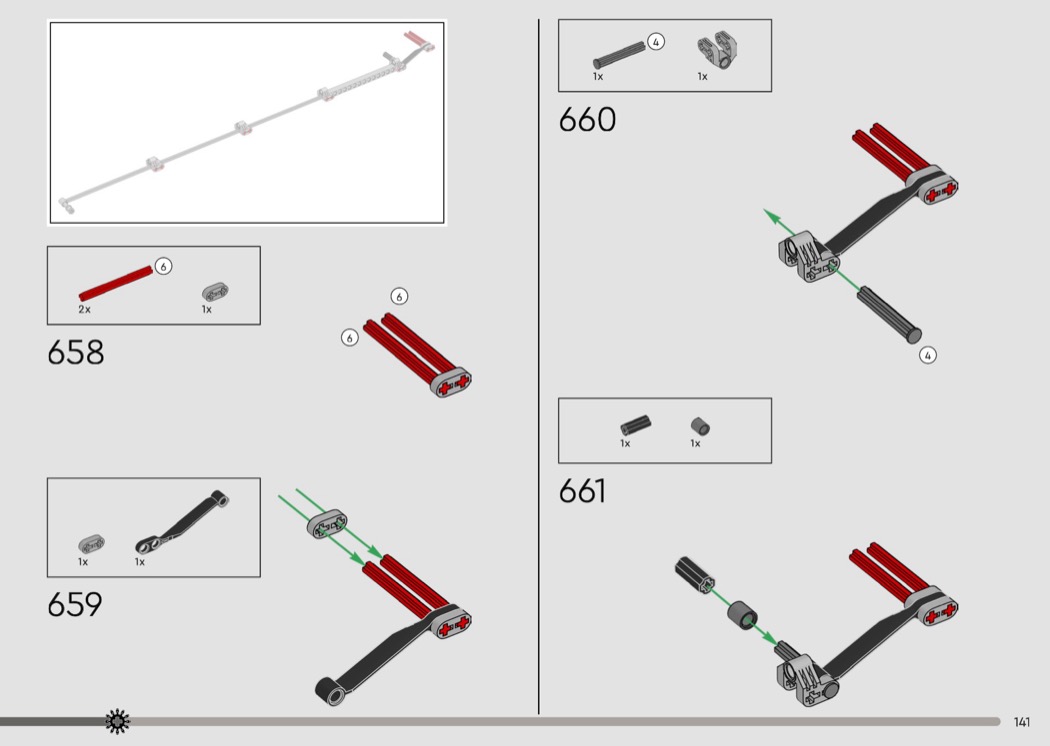 6
2x
1x
658
6
6
1x
1x
659
4
1x
1x
660
4
1x
1x
661
141