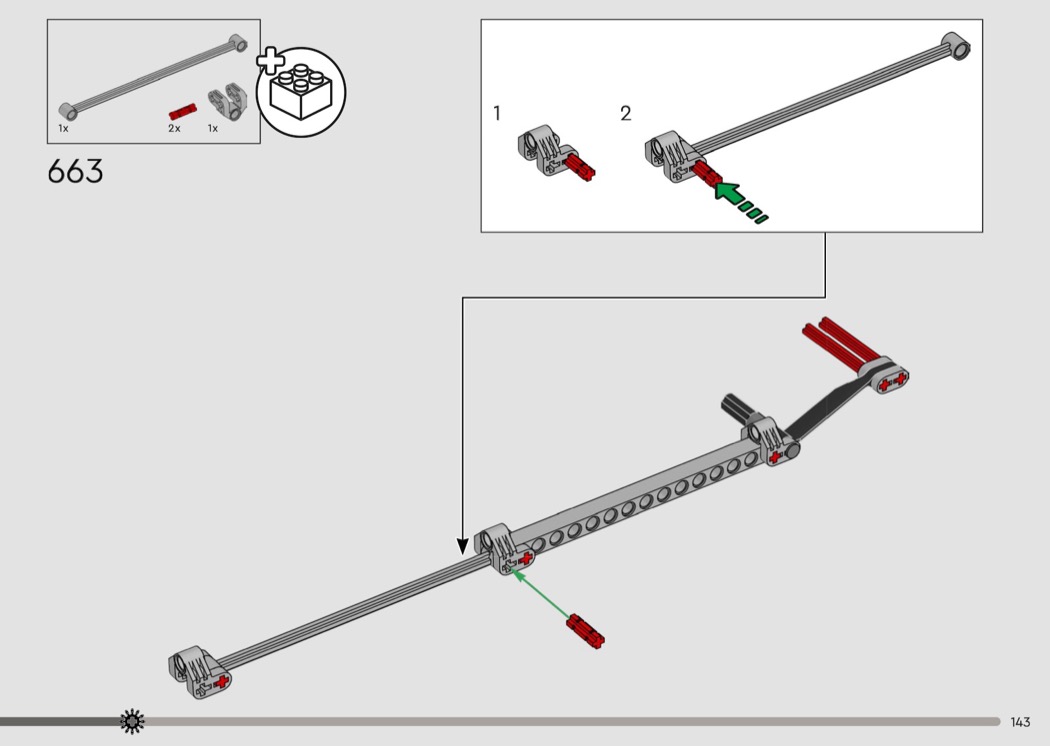 1x
2x
1x

663

1

2

143