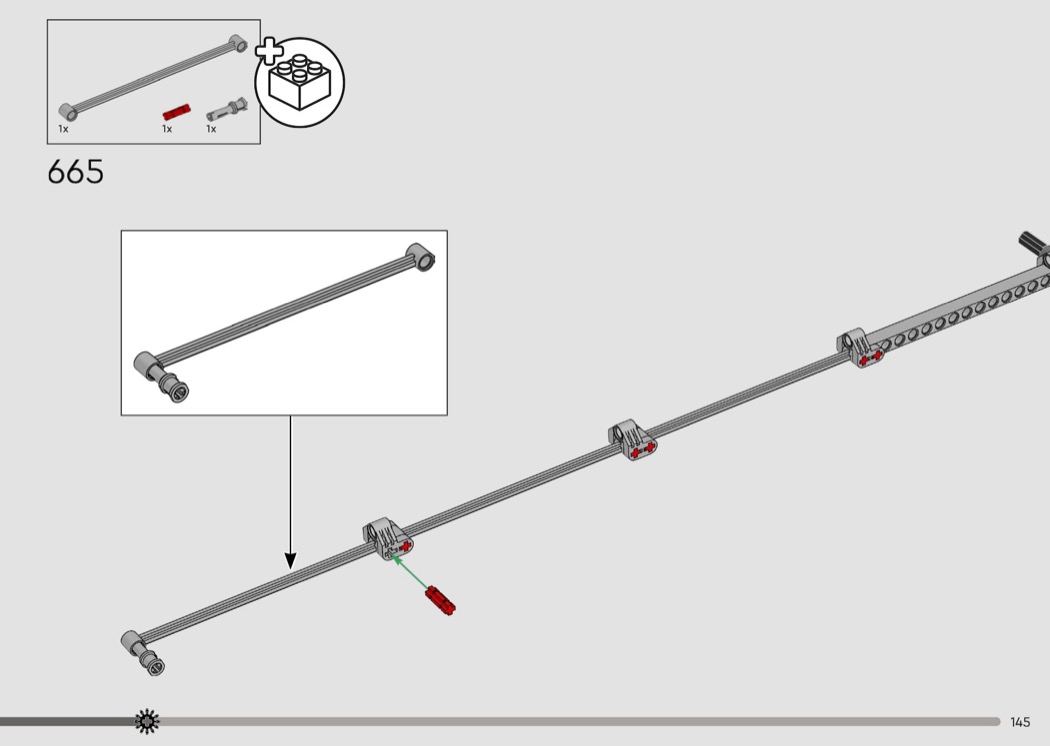 1x
1x
1x

665

145