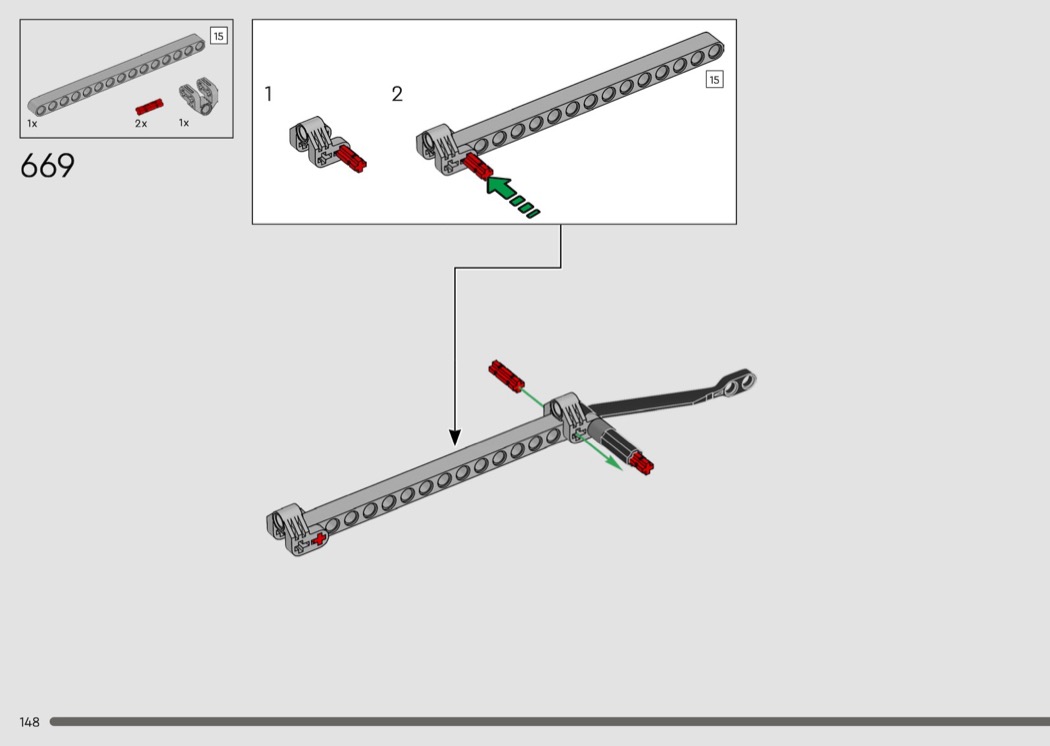 15

1x 2x 1x

669

1 2

15

148