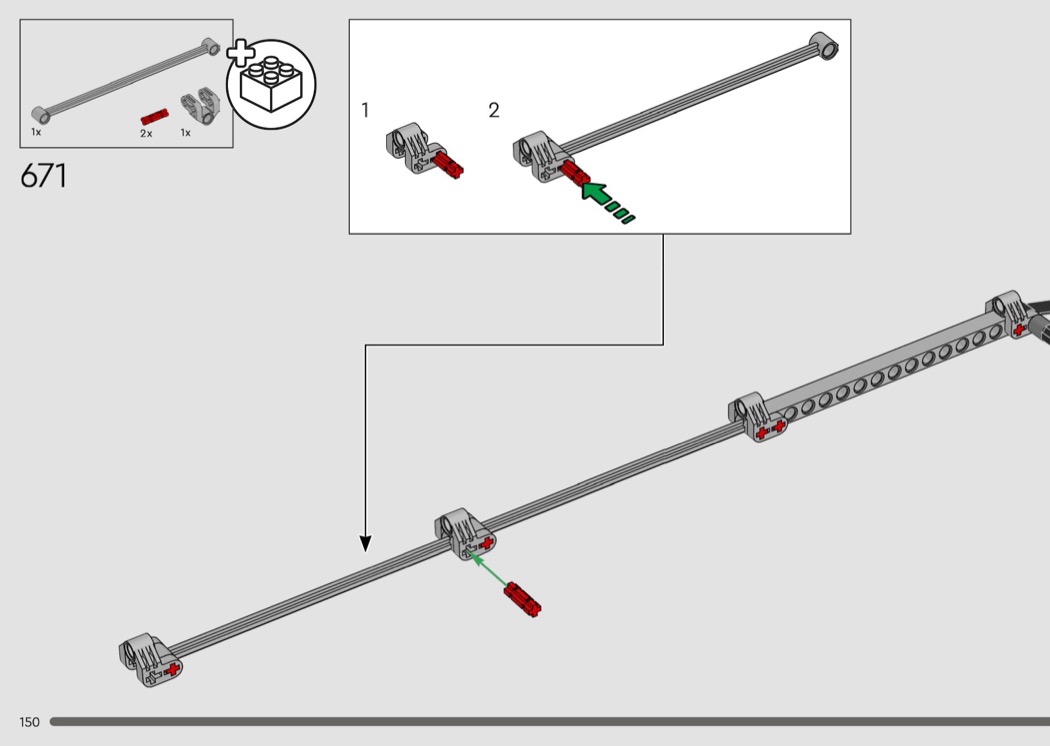 1x
2x
1x

671

1

2

150