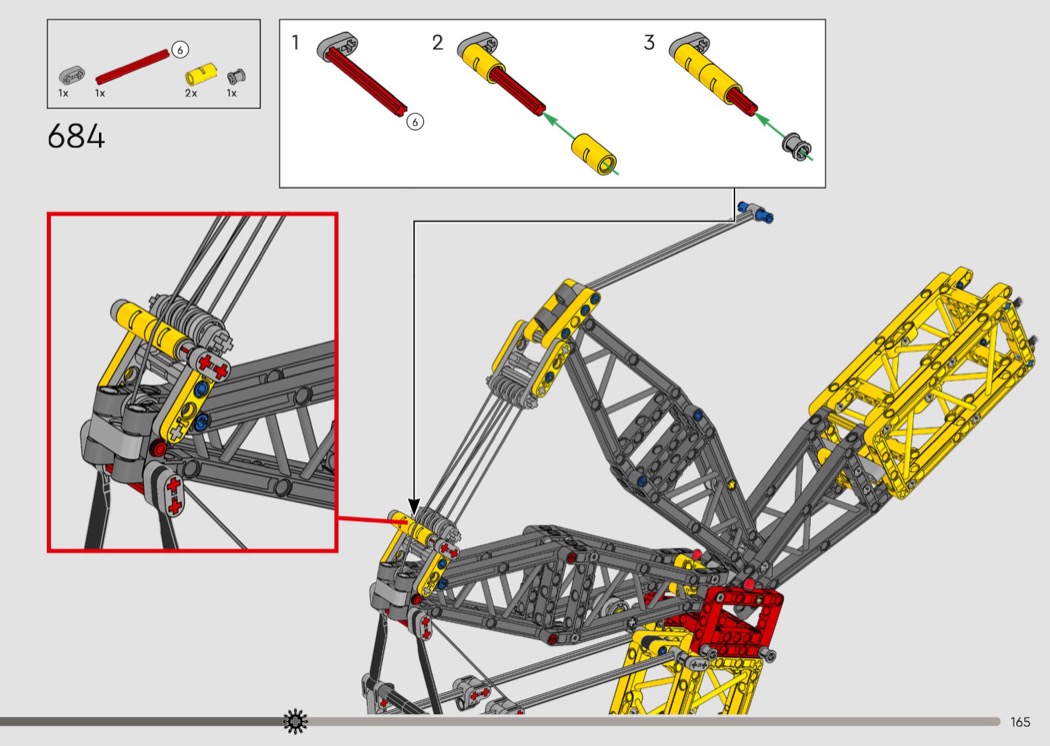 6
1x 1x 2x 1x
684
1
6
2
3
165