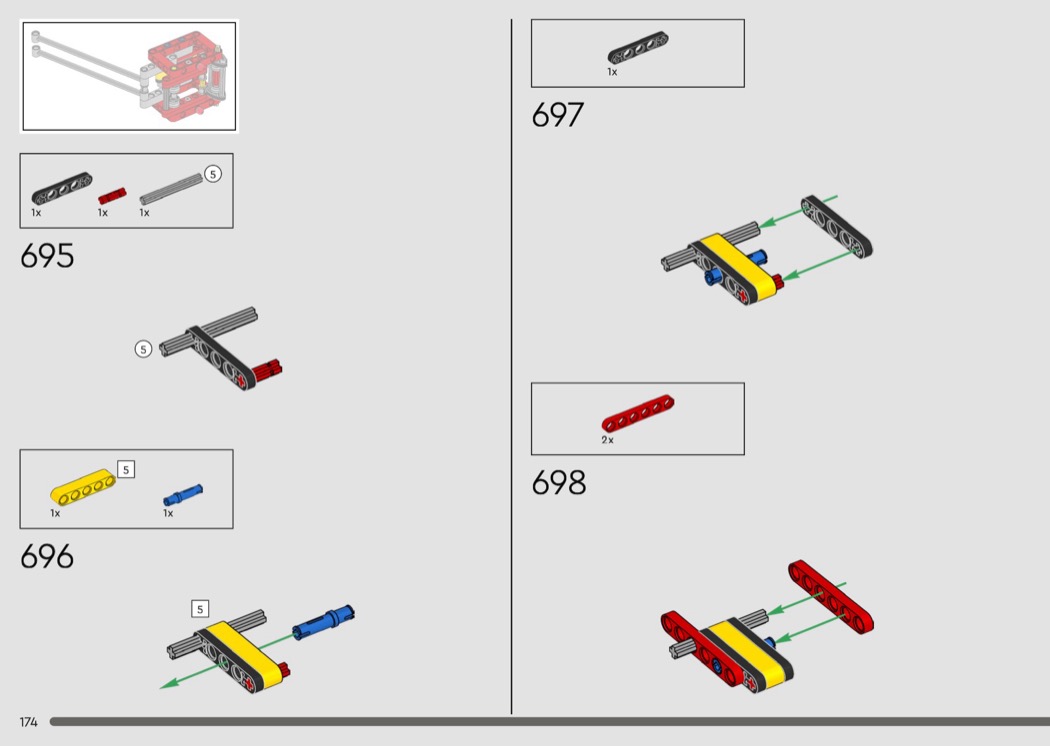 1x 1x 1x 5

695

5

5

1x 1x

696

5

1x

697

2x

698

174