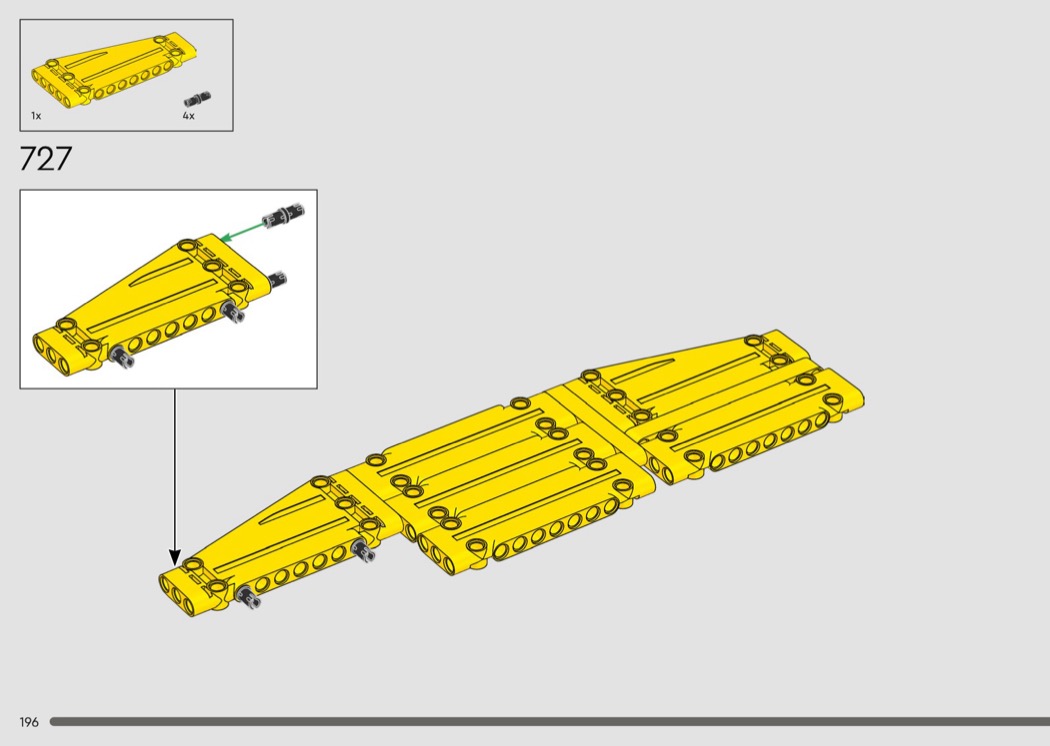 1x
4x

727

196