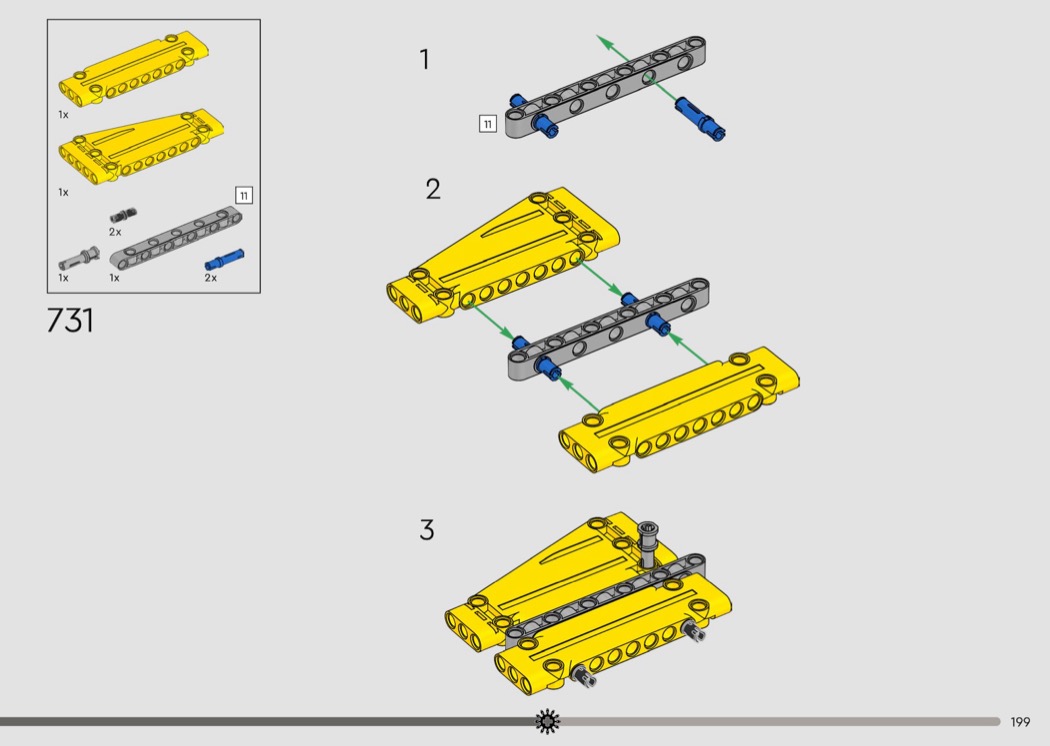 1x

1x

11

2x

1x 1x 2x

731

1

11

2

3

199