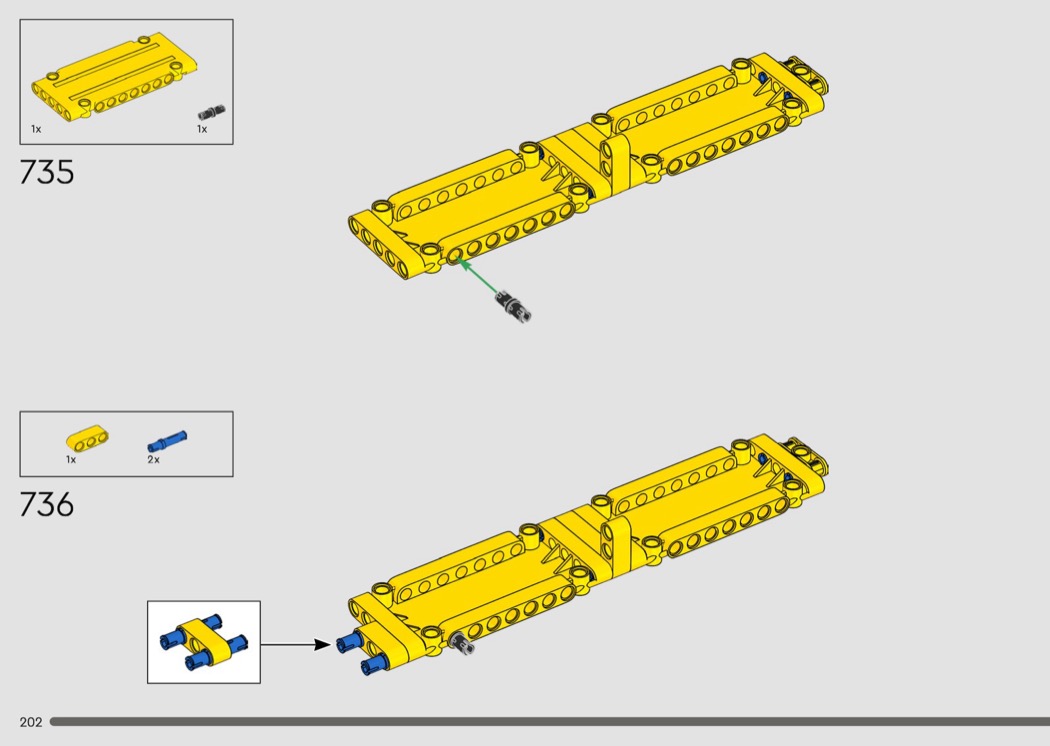 1x 1x

735

1x 2x

736

202