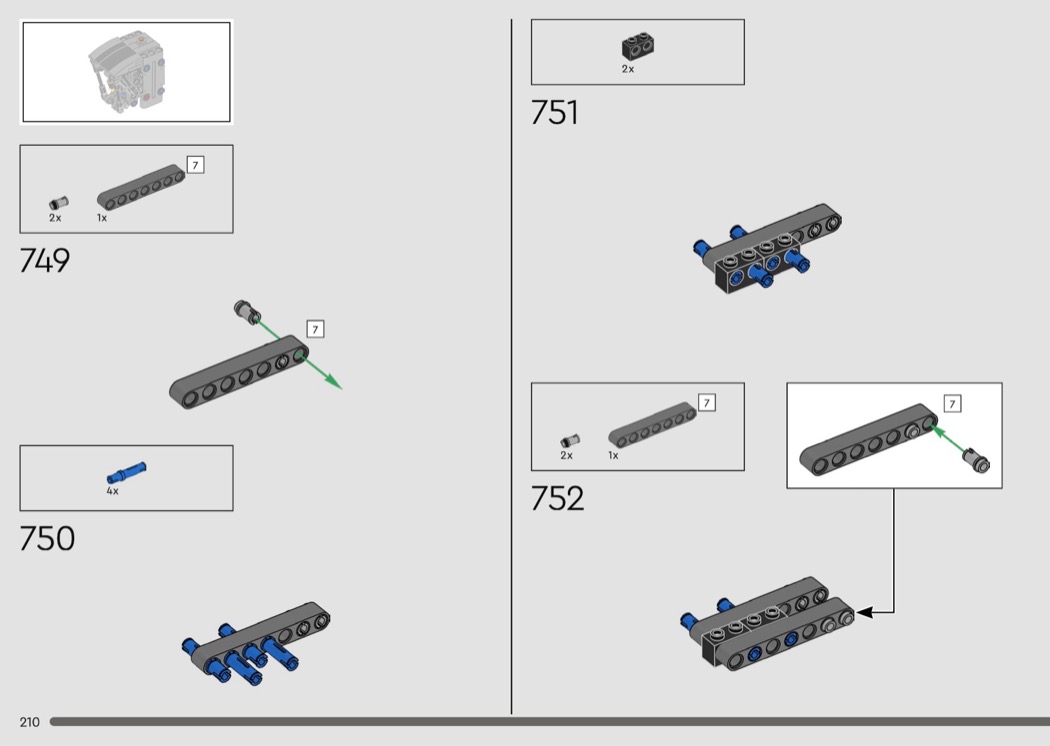 7

2x

1x

749

7

4x

750

2x

751

7

2x

1x

752

7

210