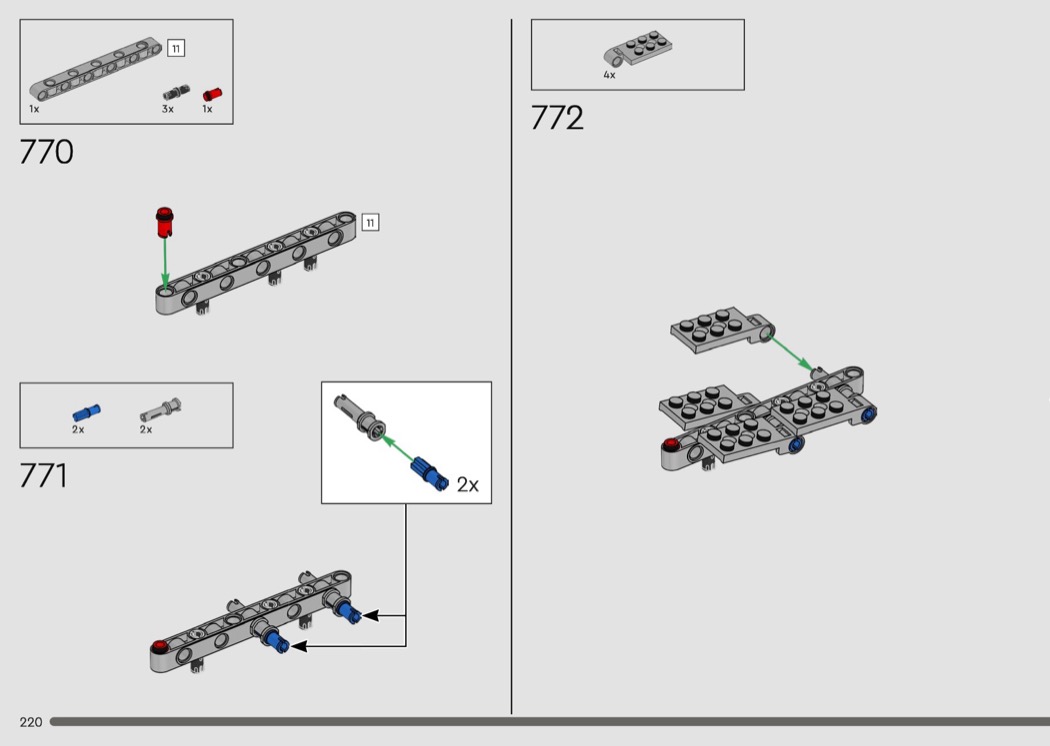 11
1x
3x
1x

770

11

2x
2x

771

2x

4x

772

220