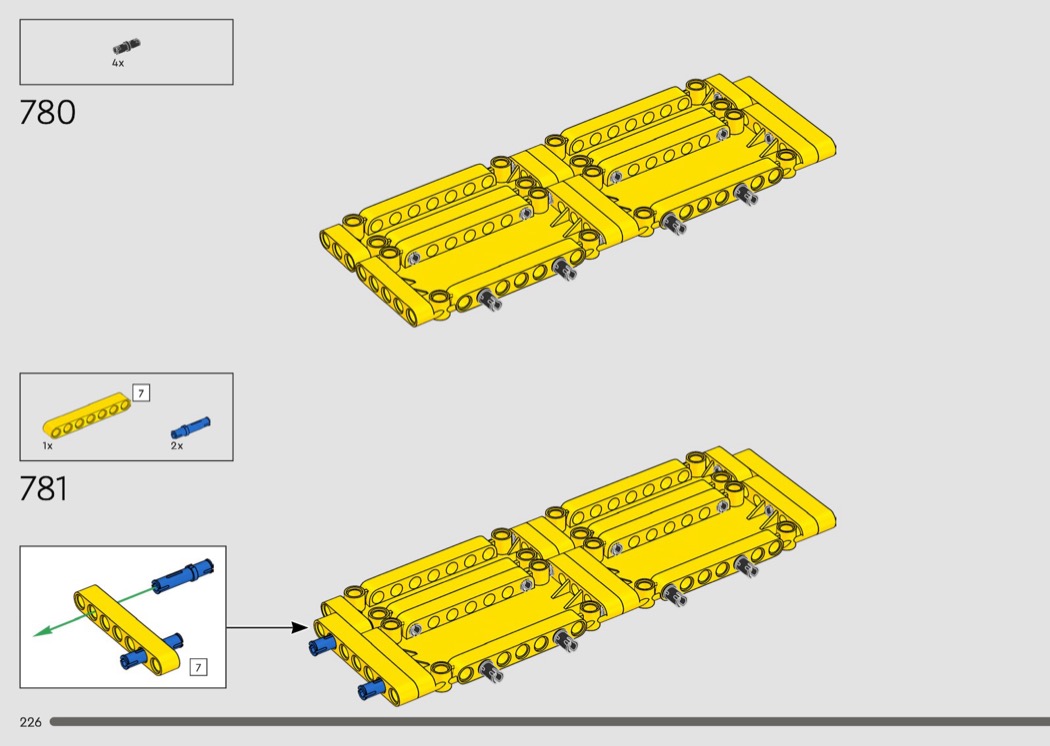 4x

780

7

1x

2x

781

7

226