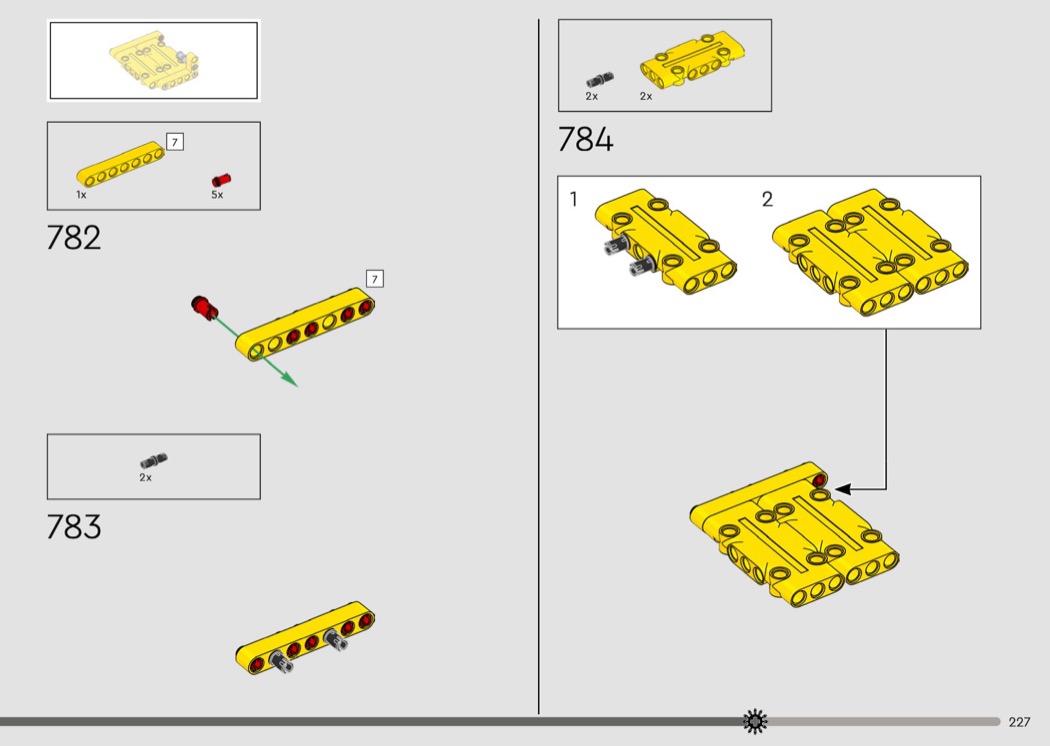 7
1x
5x
782
7
2x
783
2x
2x
784
1
2
227