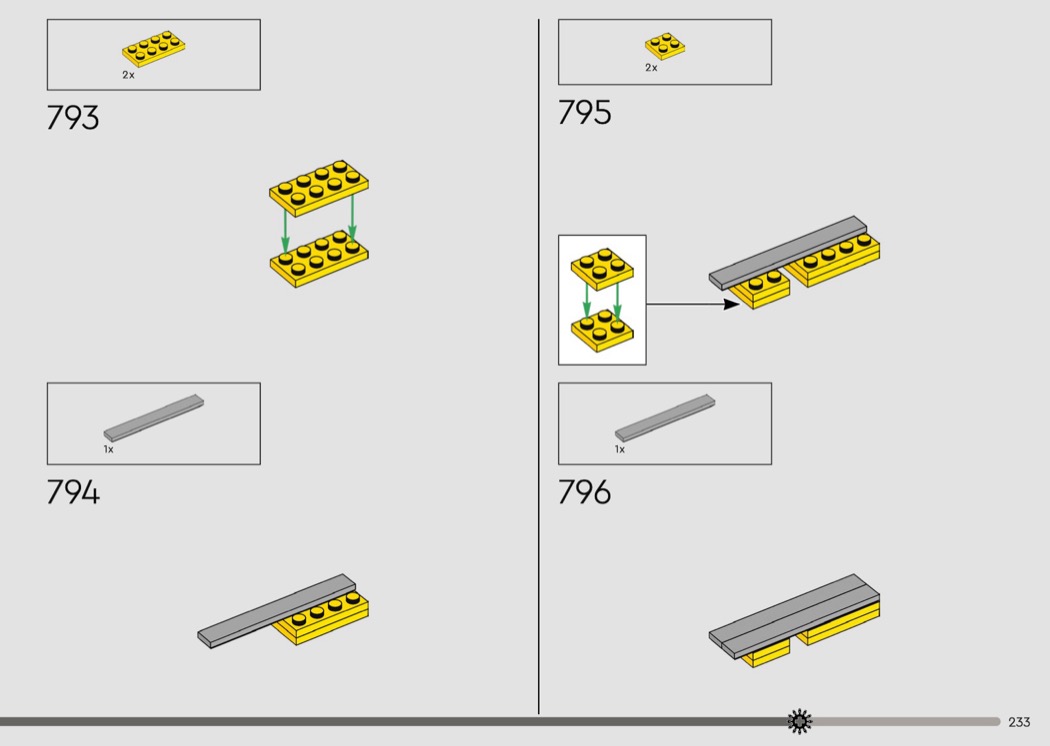 2x

793

1x

794

2x

795

1x

796

233