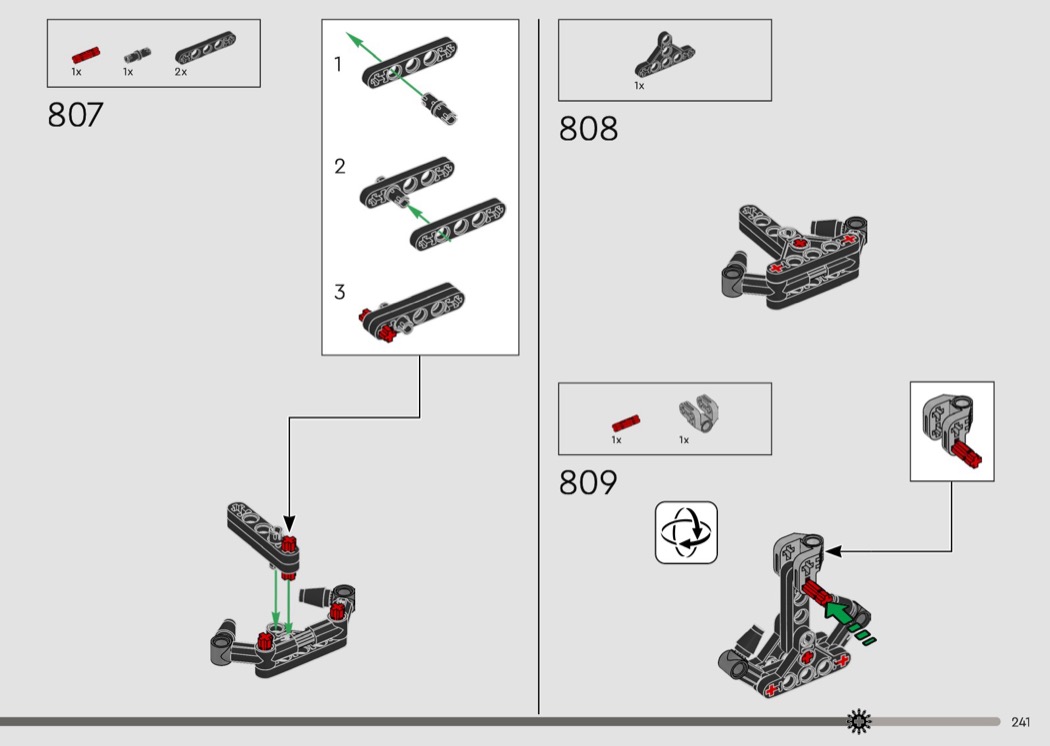 1x 1x 2x

807

1

2

3

1x

808

1x 1x

809

241