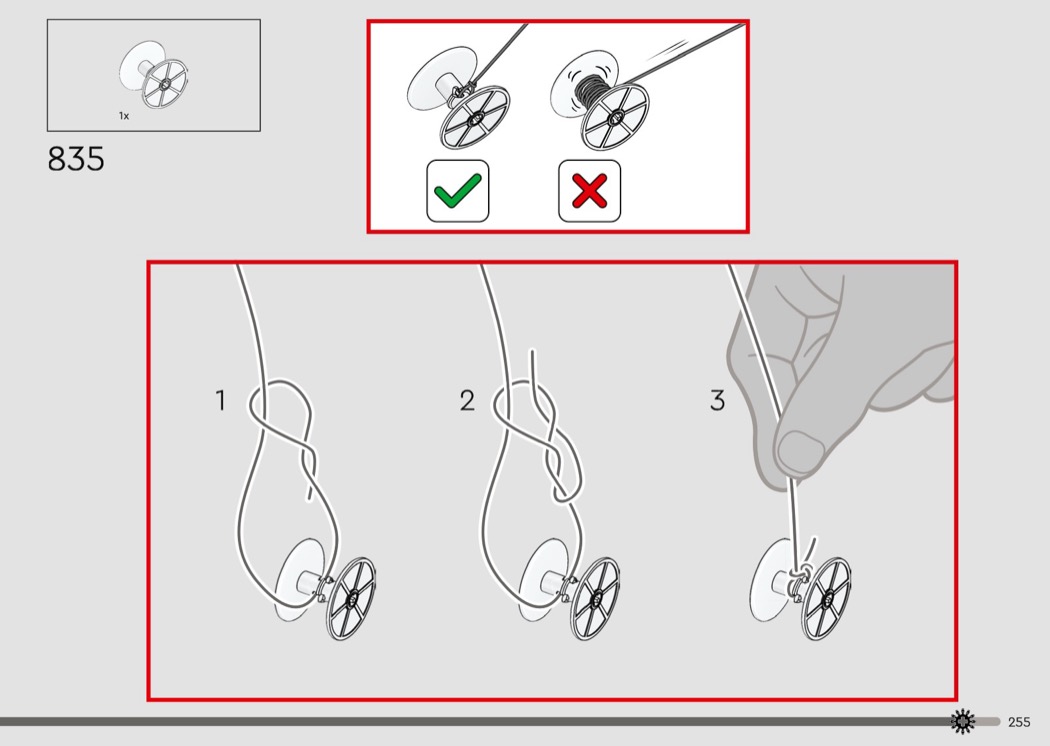 1x

835

1

2

3

255