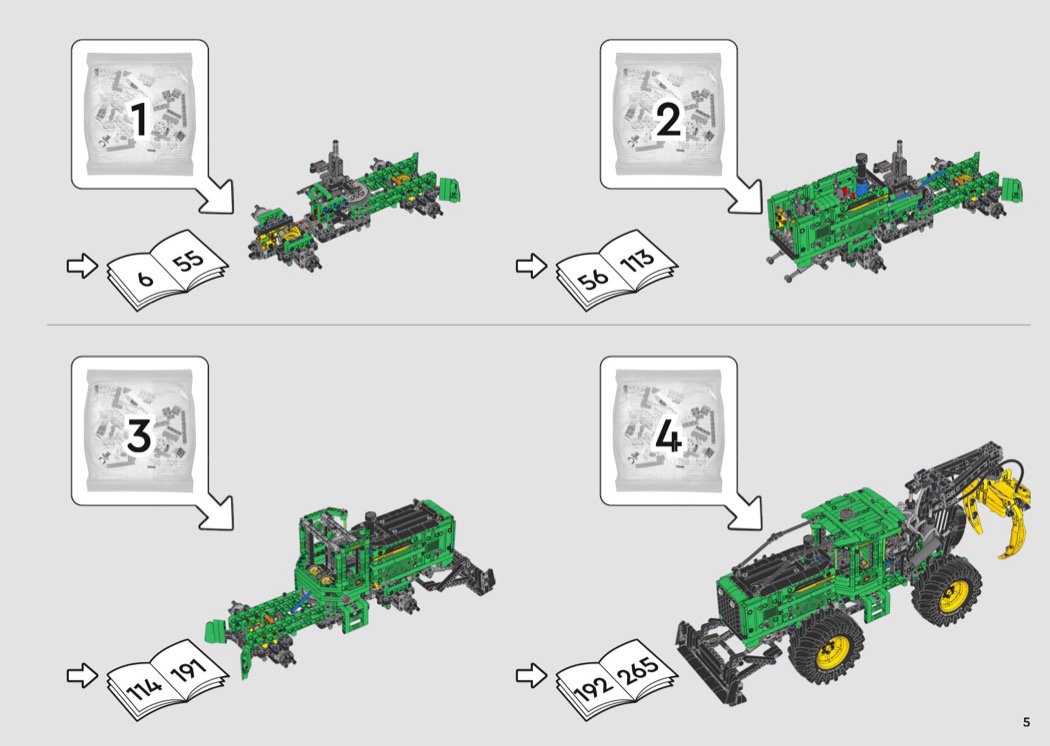 1

6 55

2

56 113

3

114 191

4

192 265

5