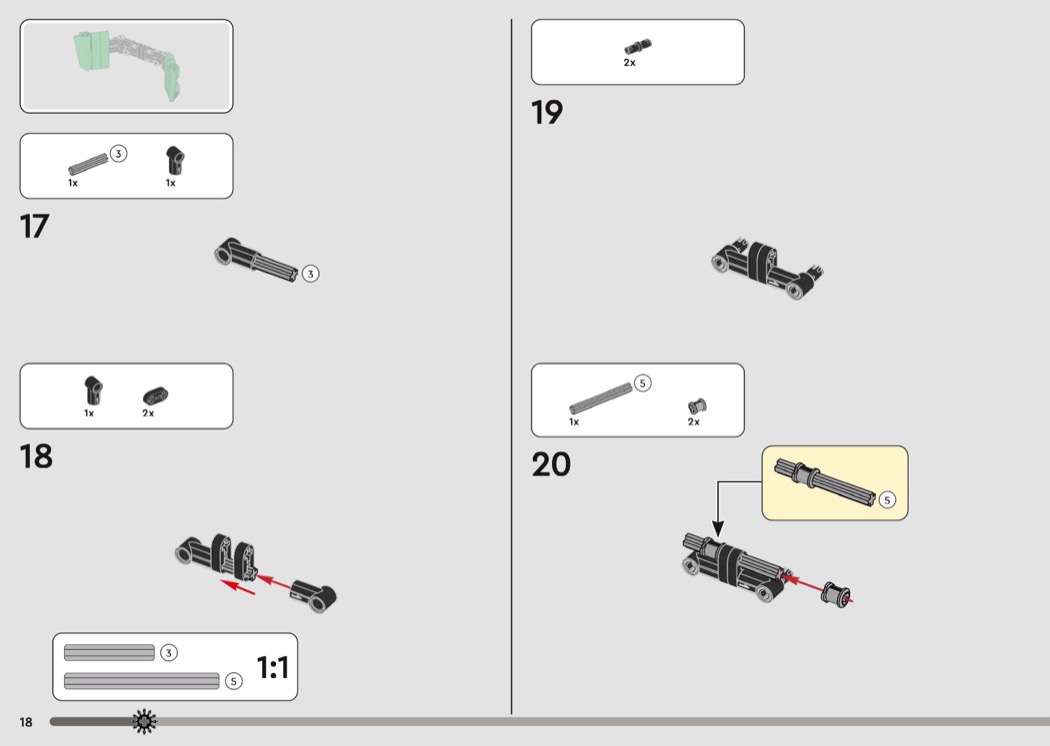 3
1x
1x

17

3

1x
2x

18

3
5
1:1

18

2x

19

5
1x
2x

20

5