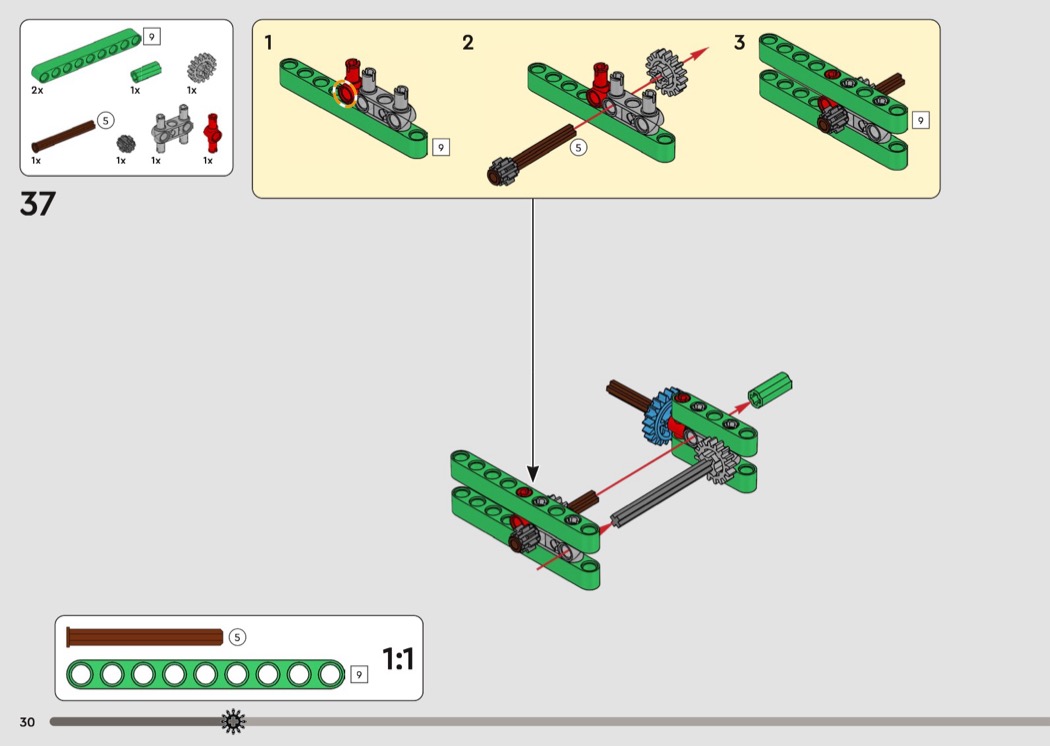 9
2x
1x
1x
5
1x
1x
1x
1x

37

1
9
2
5
3
9

5
9
1:1

30