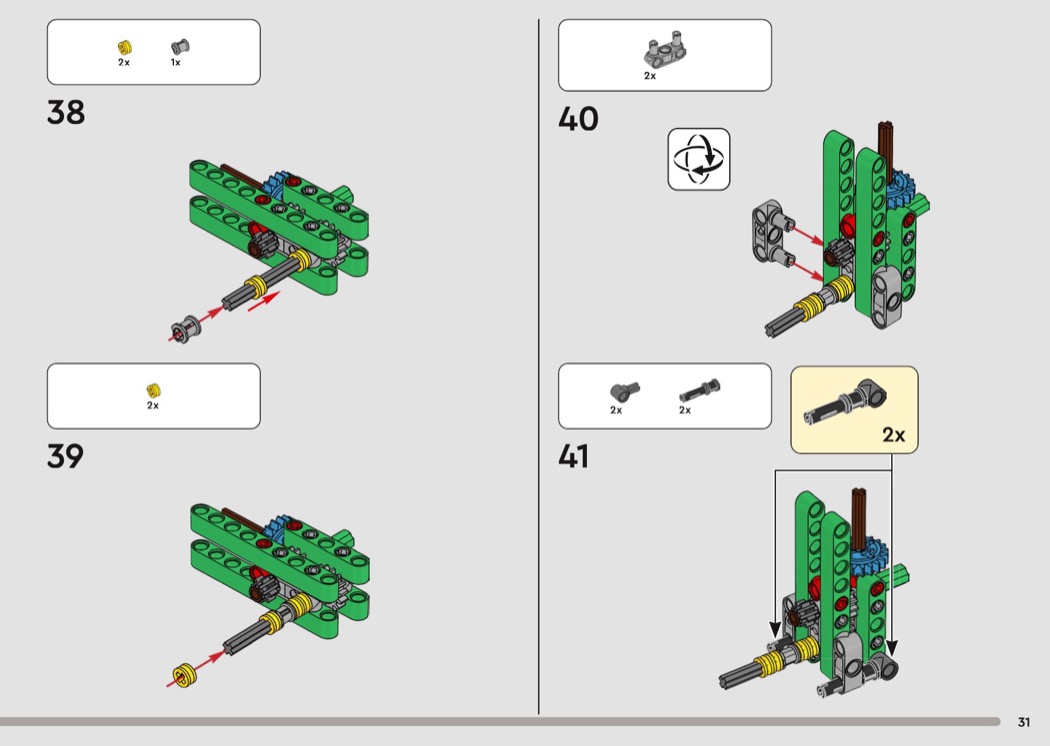 2x 1x

38

2x

39

2x

40

2x 2x

2x

41

31