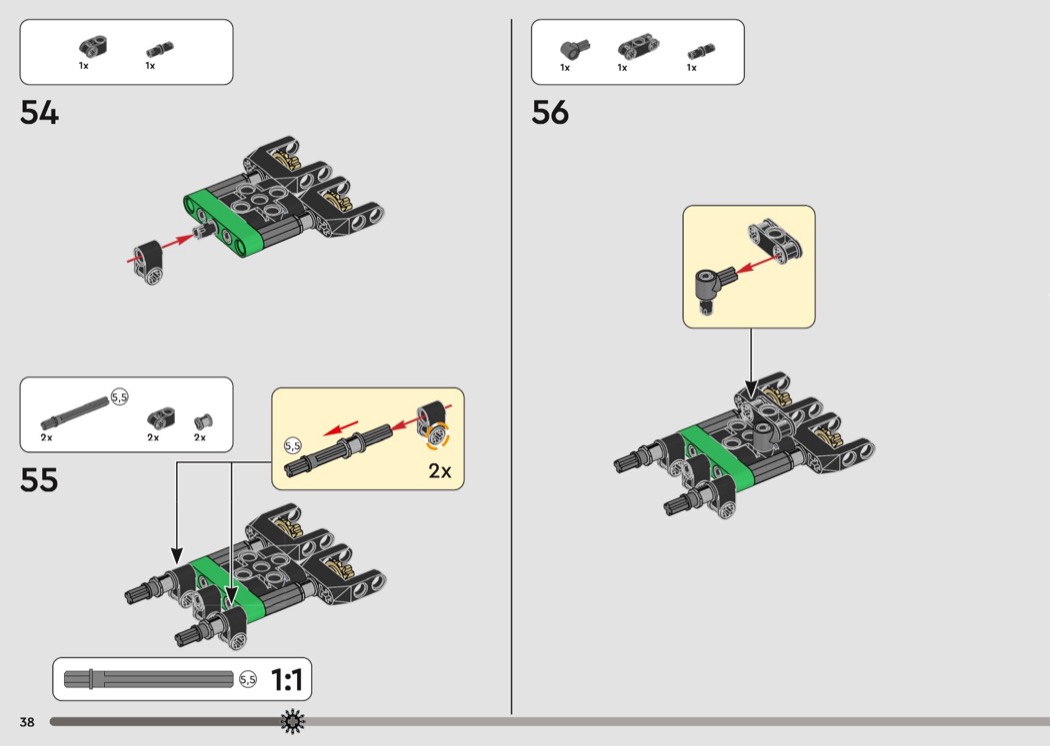 1x 1x

54

5,5

2x 2x 2x

55

5,5

2x

5,5 1:1

38

1x 1x 1x

56