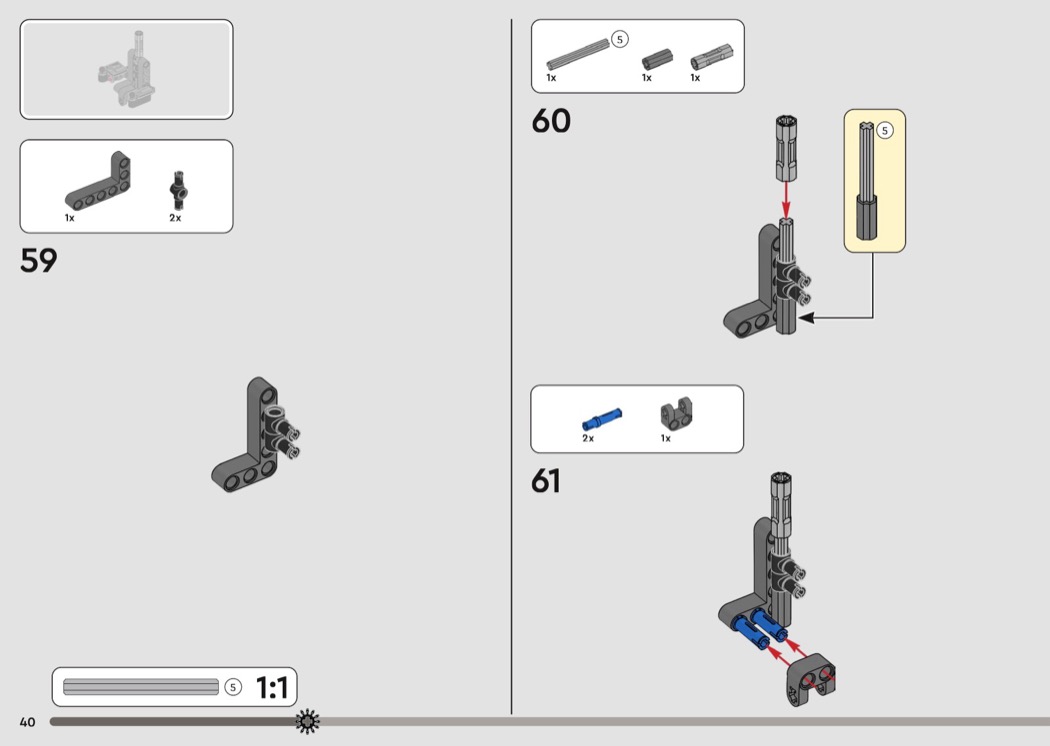 1x
2x
59

5
1:1

40

5
1x
1x
1x
60
5

2x
1x
61