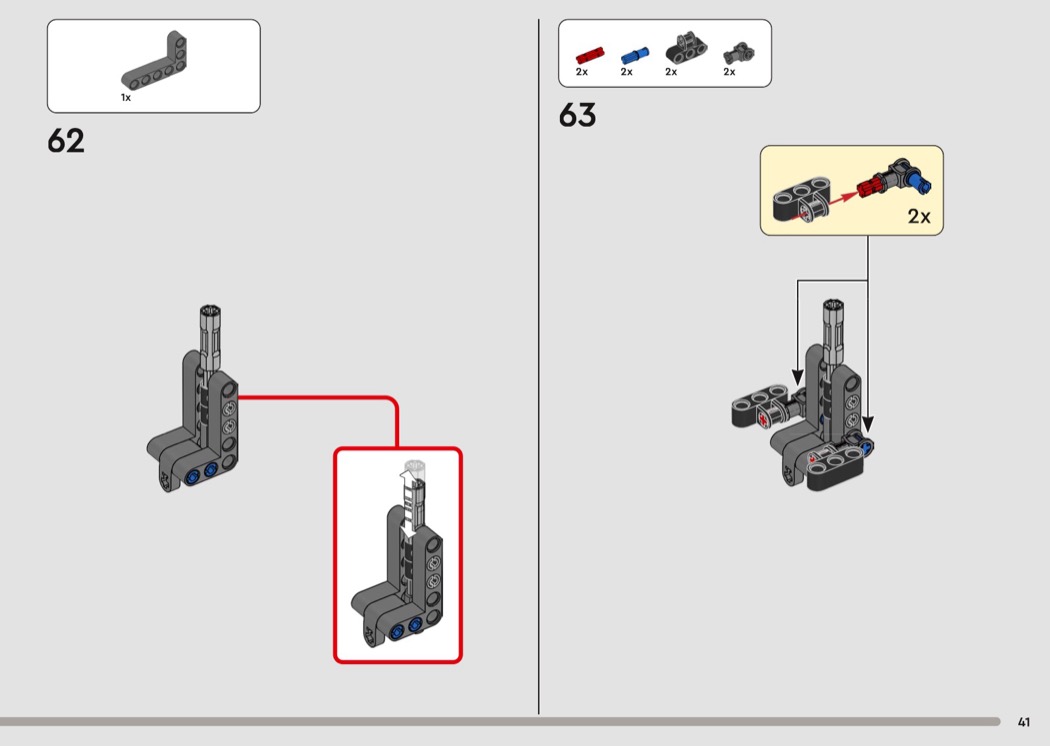 1x

62

2x 2x 2x 2x

63

2x

41