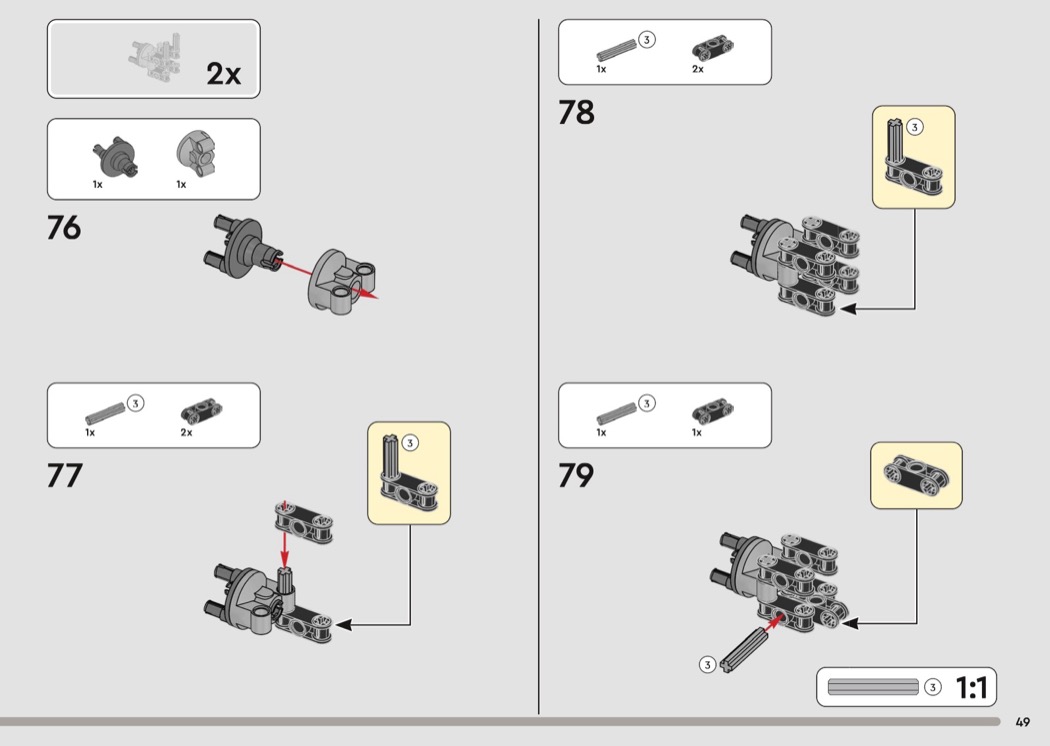 2x

1x 1x

76

3
1x 2x

77

3

3
1x 2x

78

3

3
1x 1x

79

3

3 1:1

49