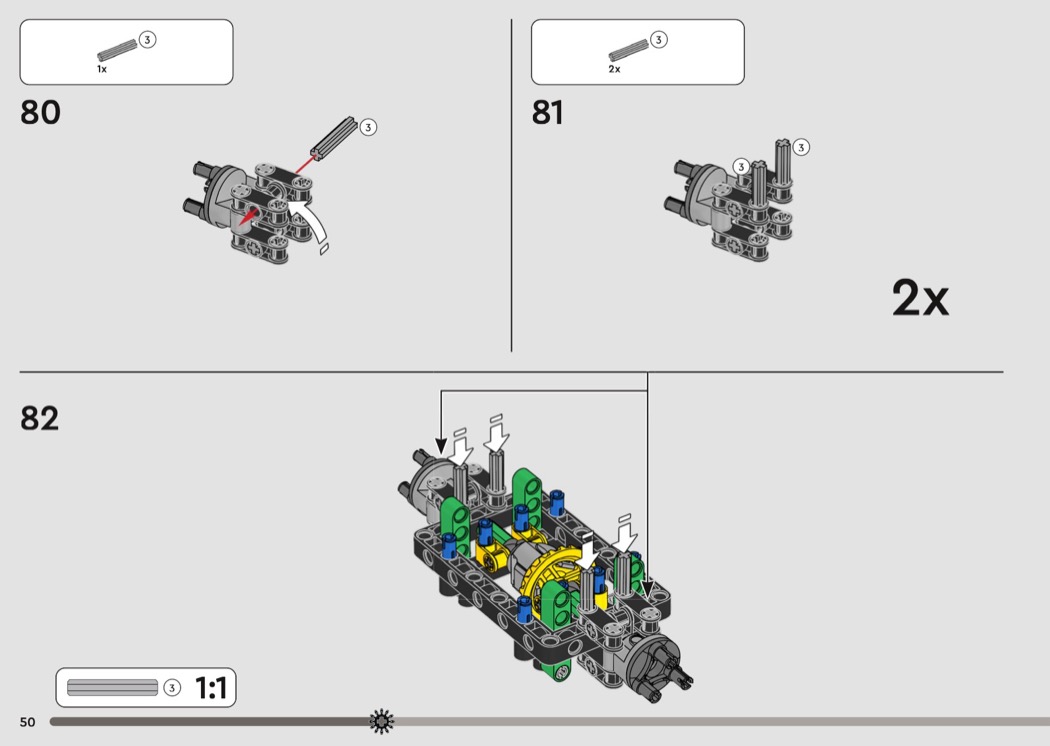 3
1x

80

3

3
2x

81

3
3

2x

82

3 1:1

50