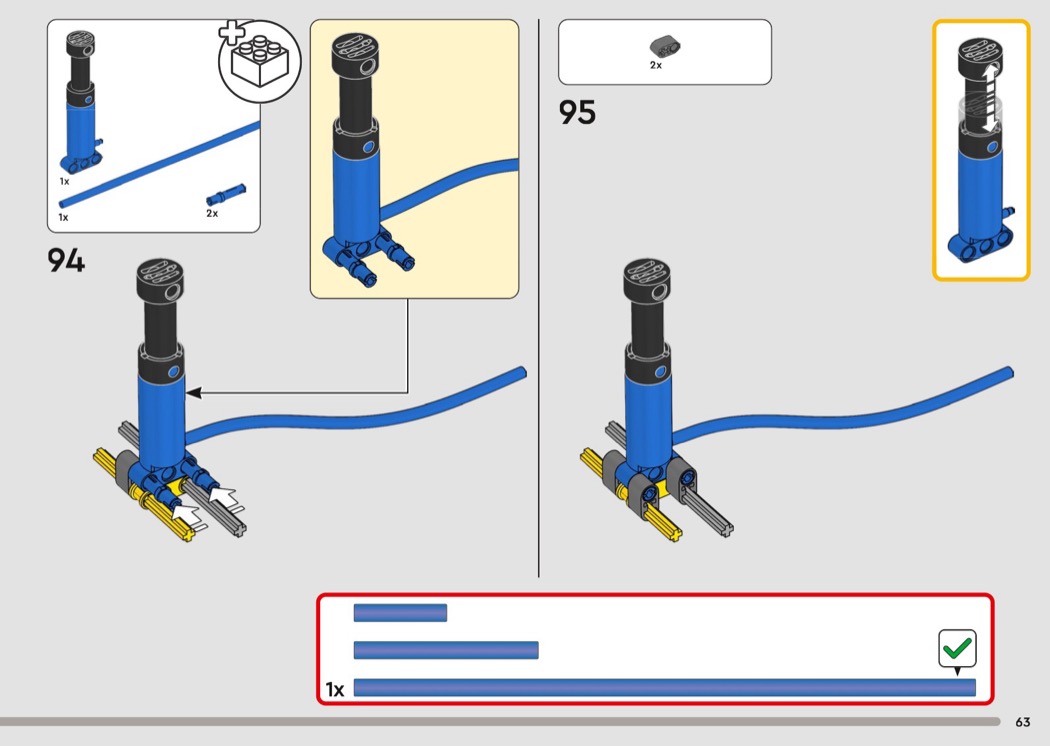 1x

1x

2x

94

2x

95

1x

63