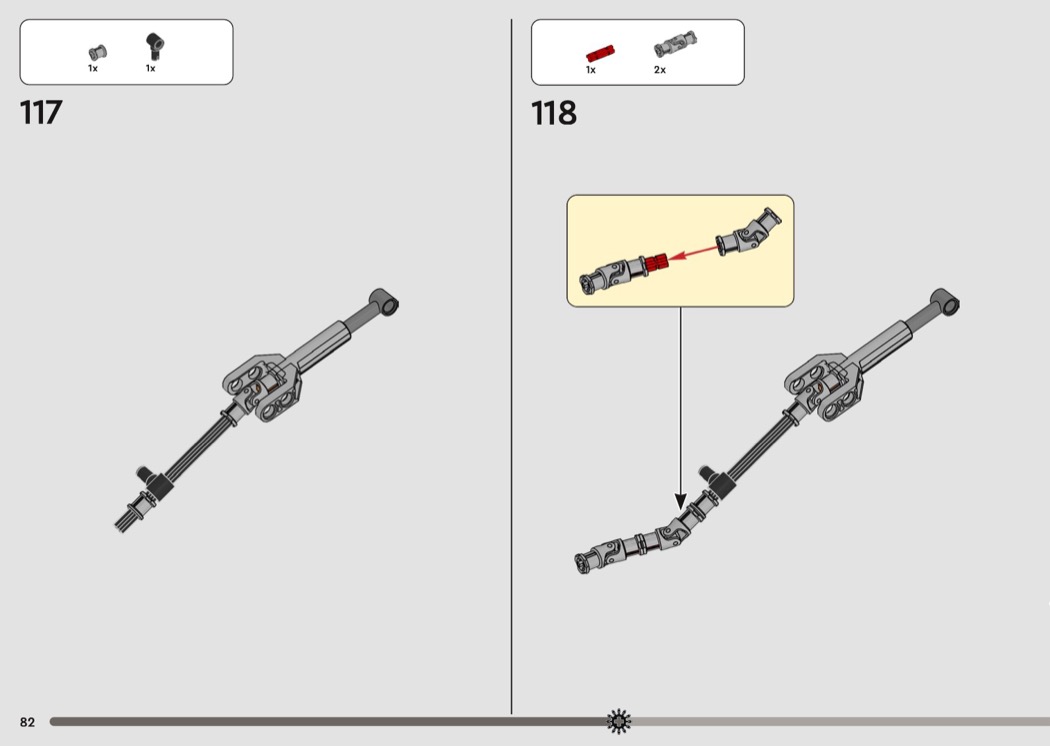 1x 1x

117

1x 2x

118

82