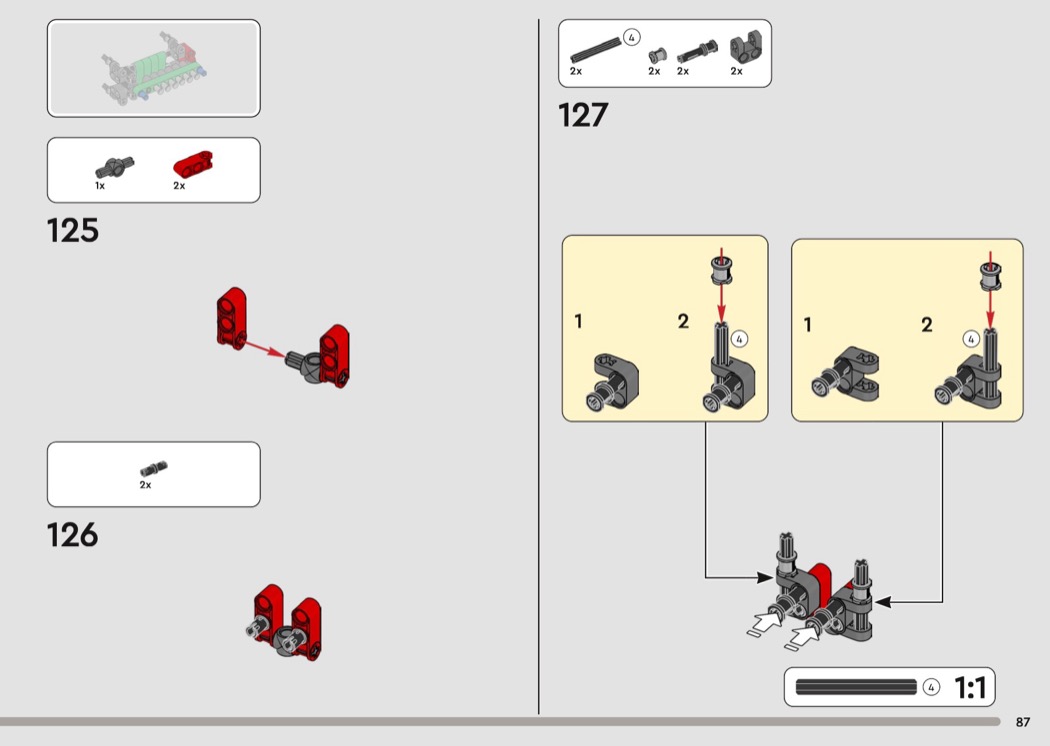 1x 2x

125

2x

126

4
2x 2x 2x 2x

127

1 2 4

1 2 4

4 1:1

87