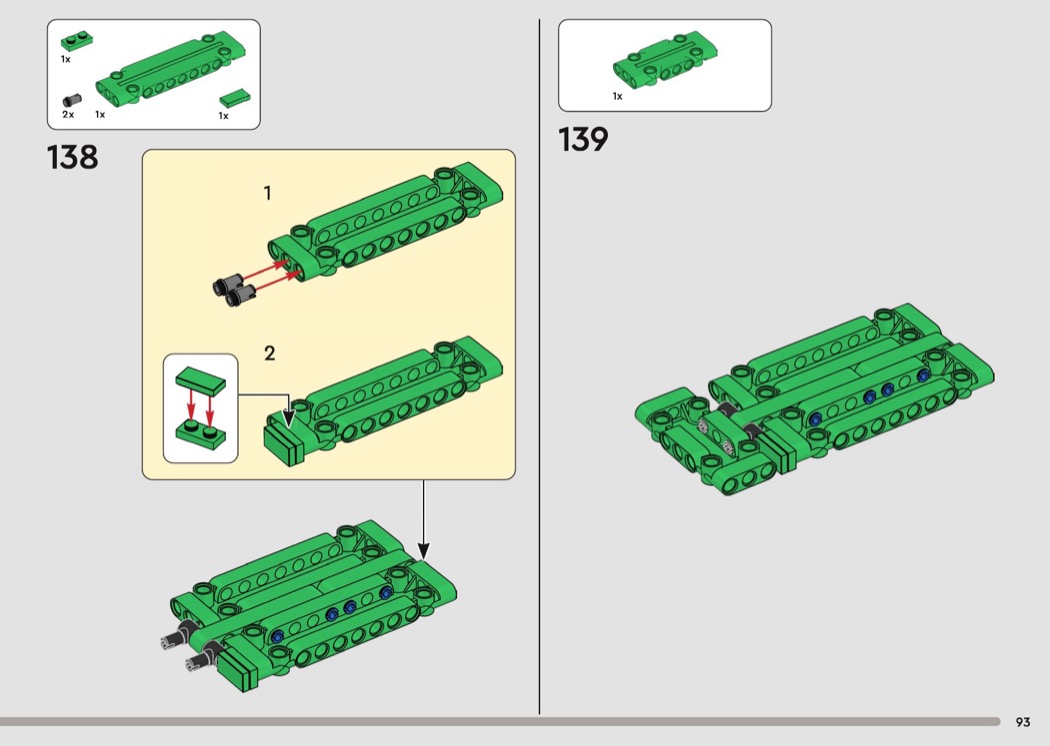 1x
2x
1x
1x

138

1

2

1x

139

93