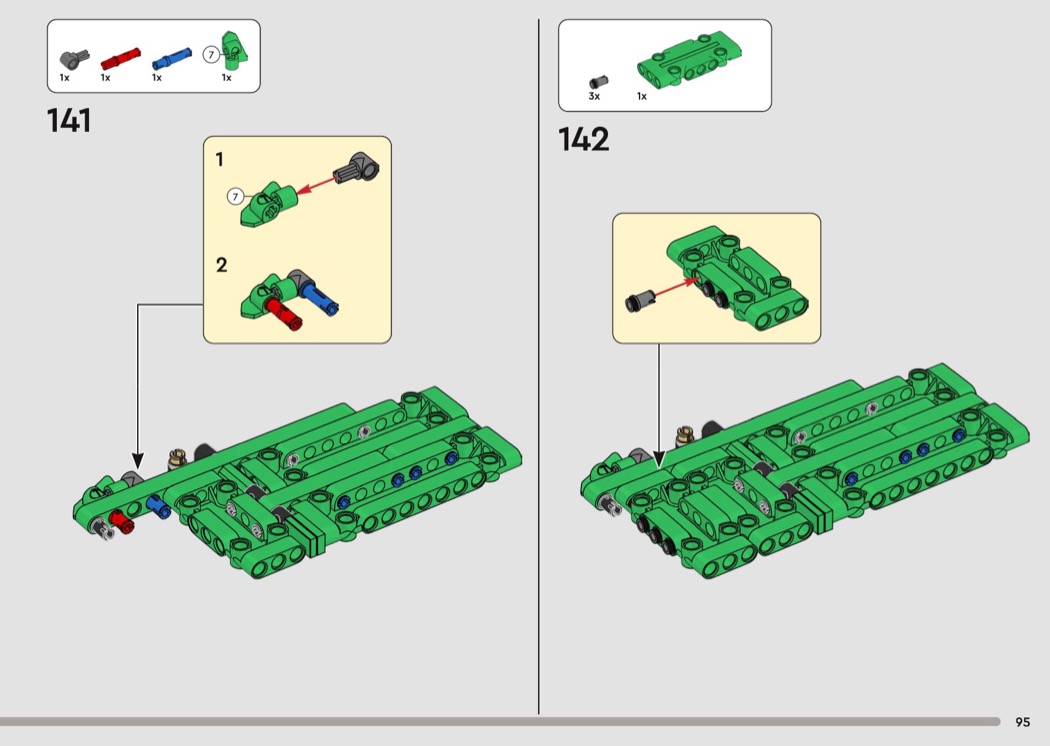 1x 1x 1x 7 1x

141

1

7

2

3x 1x

142

95