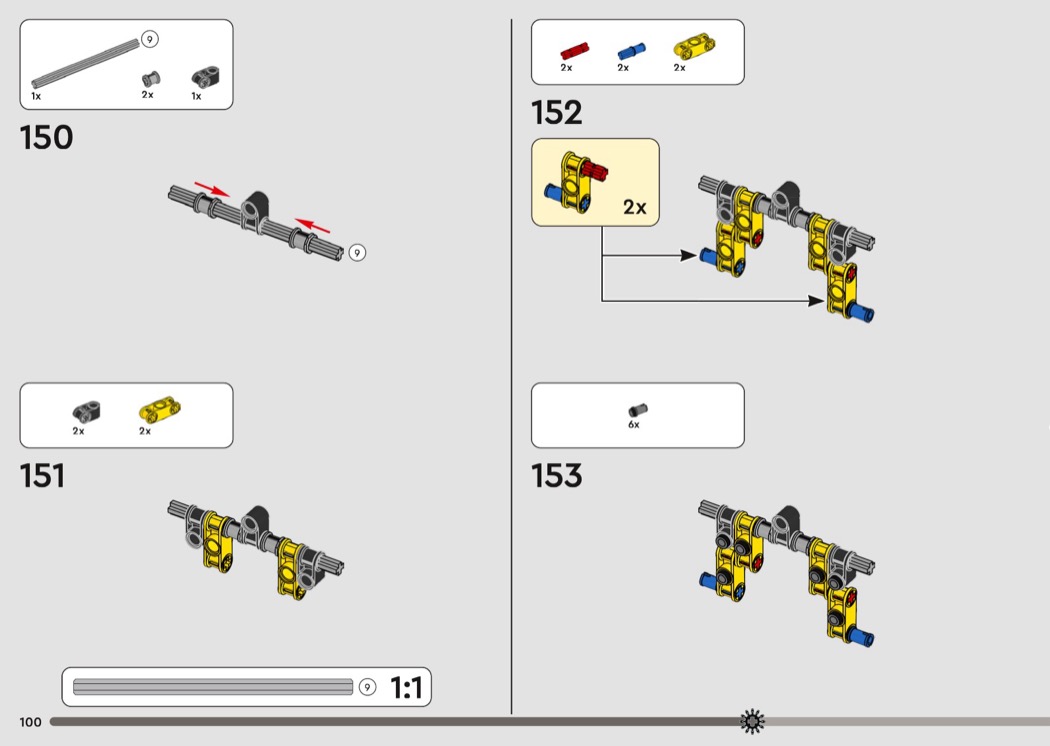 9

1x 2x 1x

150

9

2x 2x

151

9 1:1

100

2x 2x 2x

152

2x

6x

153