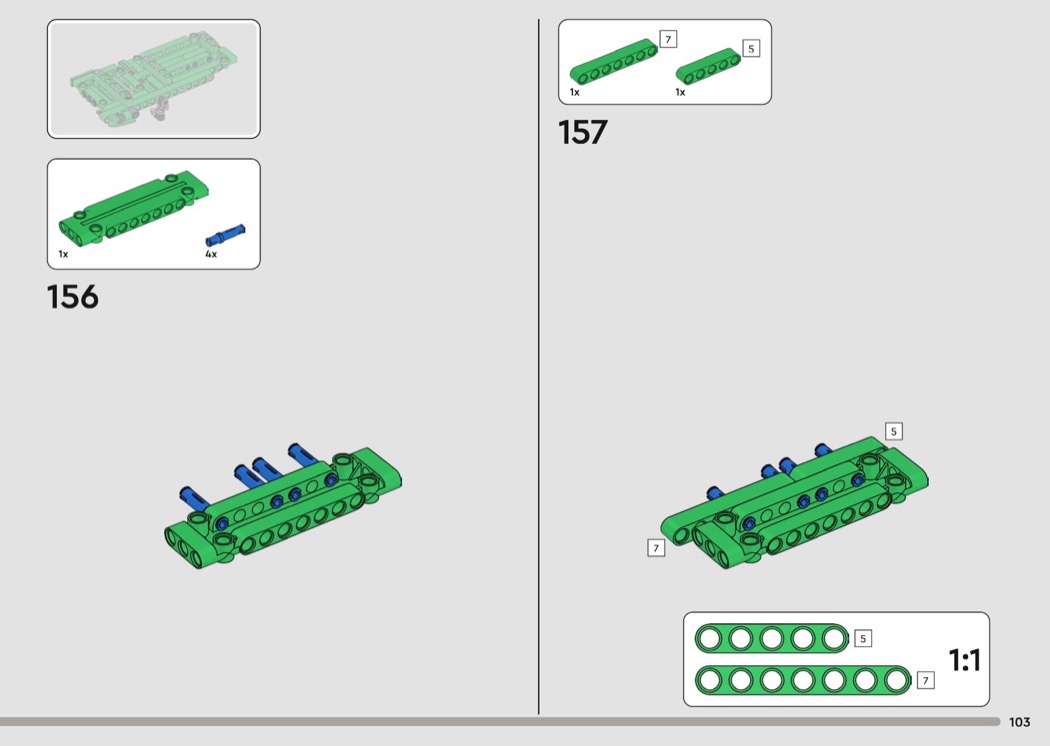 1x

4x

156

7

5

1x

1x

157

5

7

5

7

1:1

103